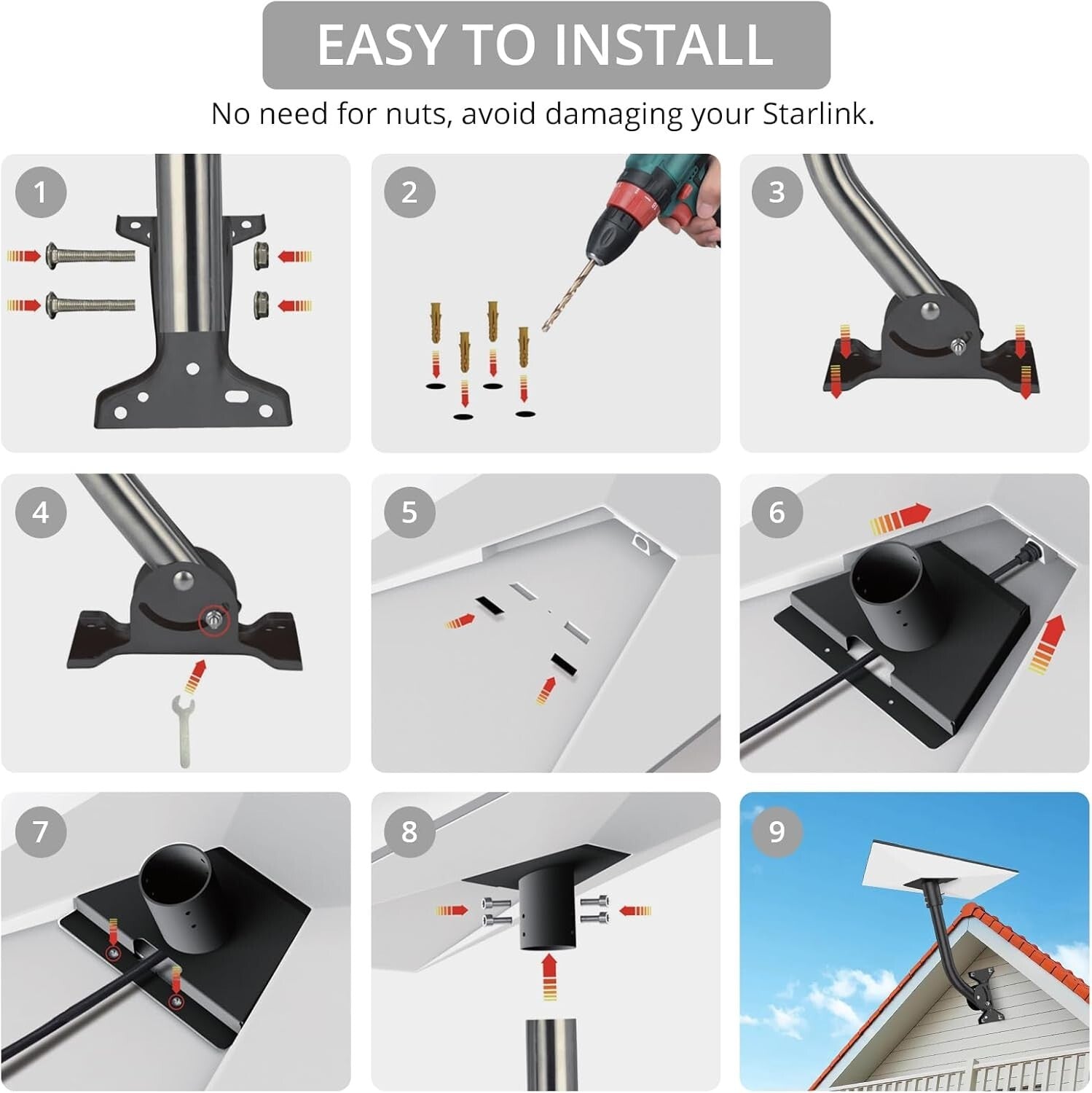 EASY TO INSTALL

No need for nuts, avoid damaging your Starlink.

1

2

3

4

5

6

7

8

9