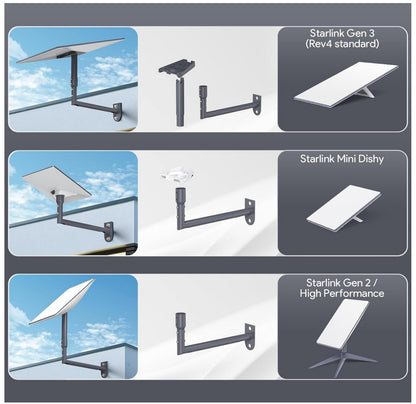 Starlink Gen 3 (Rev4 standard)

Starlink Mini Dishy

Starlink Gen 2 / High Performance