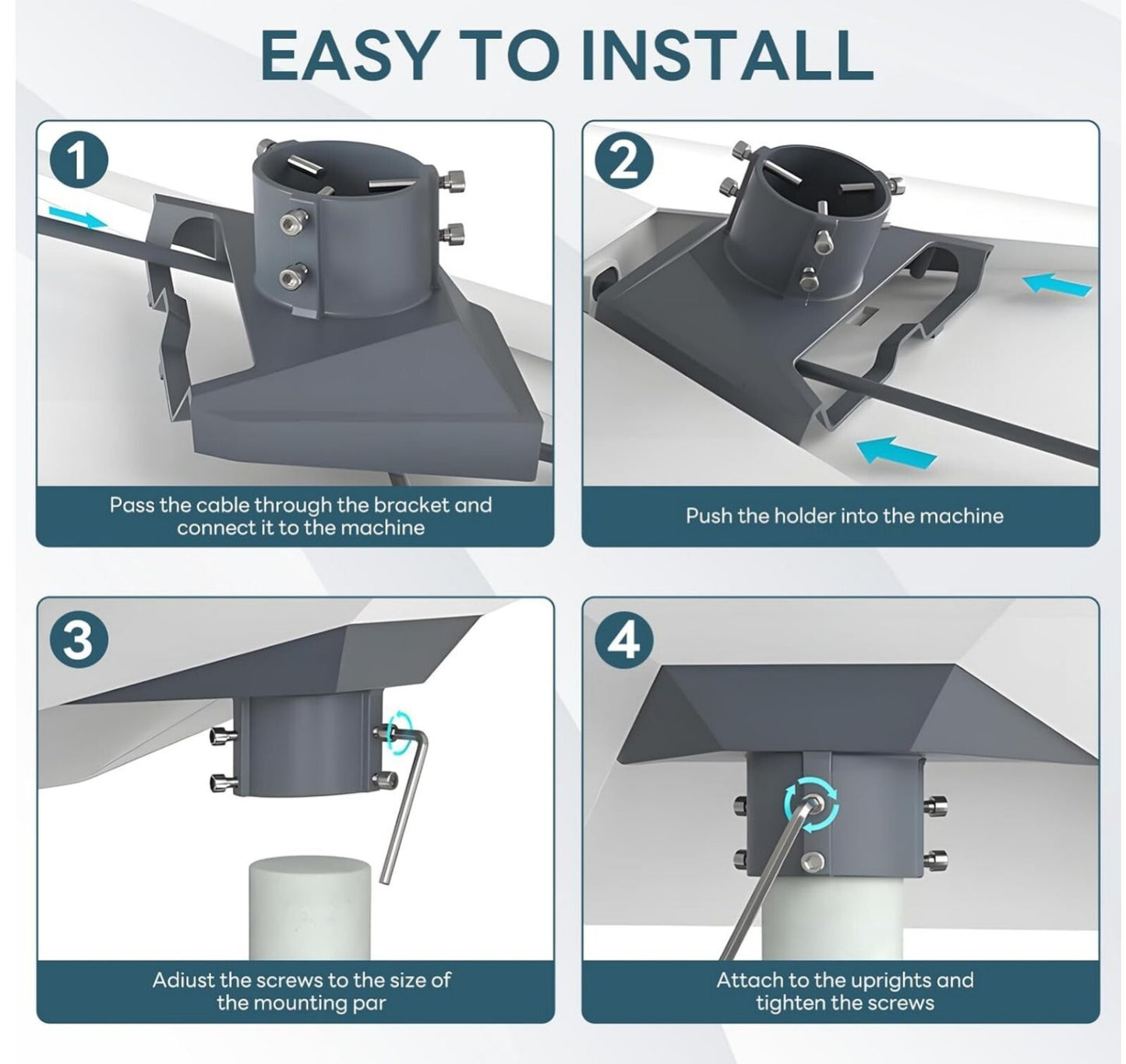 EASY TO INSTALL

1

Pass the cable through the bracket and connect it to the machine

2

Push the holder into the machine

3

Adiust the screws to the size of the mounting par

4

Attach to the uprights and tighten the screws