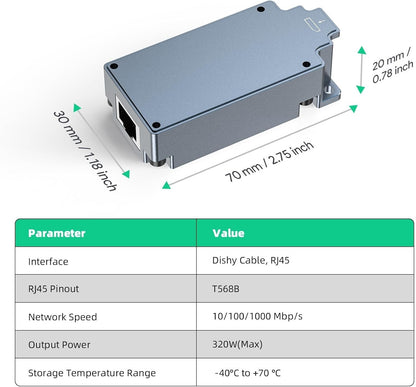 20 mm / 0.78 inch

30 mm / 1.18 inch

70 mm / 2.75 inch

| Parameter | Value |
|---|---|
| Interface | Dishy Cable, RJ45 |
| RJ45 Pinout | T568B |
| Network Speed | 10/100/1000 Mbp/s |
| Output Power | 320W(Max) |
| Storage Temperature Range | -40°C to +70 °C |