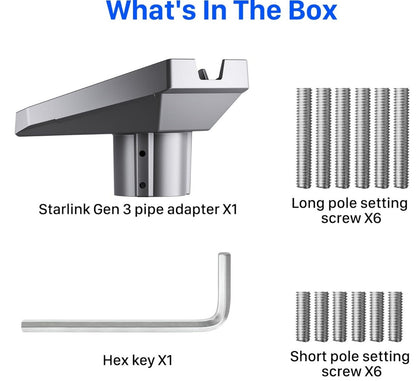 What's In The Box

Starlink Gen 3 pipe adapter X1

Long pole setting screw X6

Hex key X1

Short pole setting screw X6