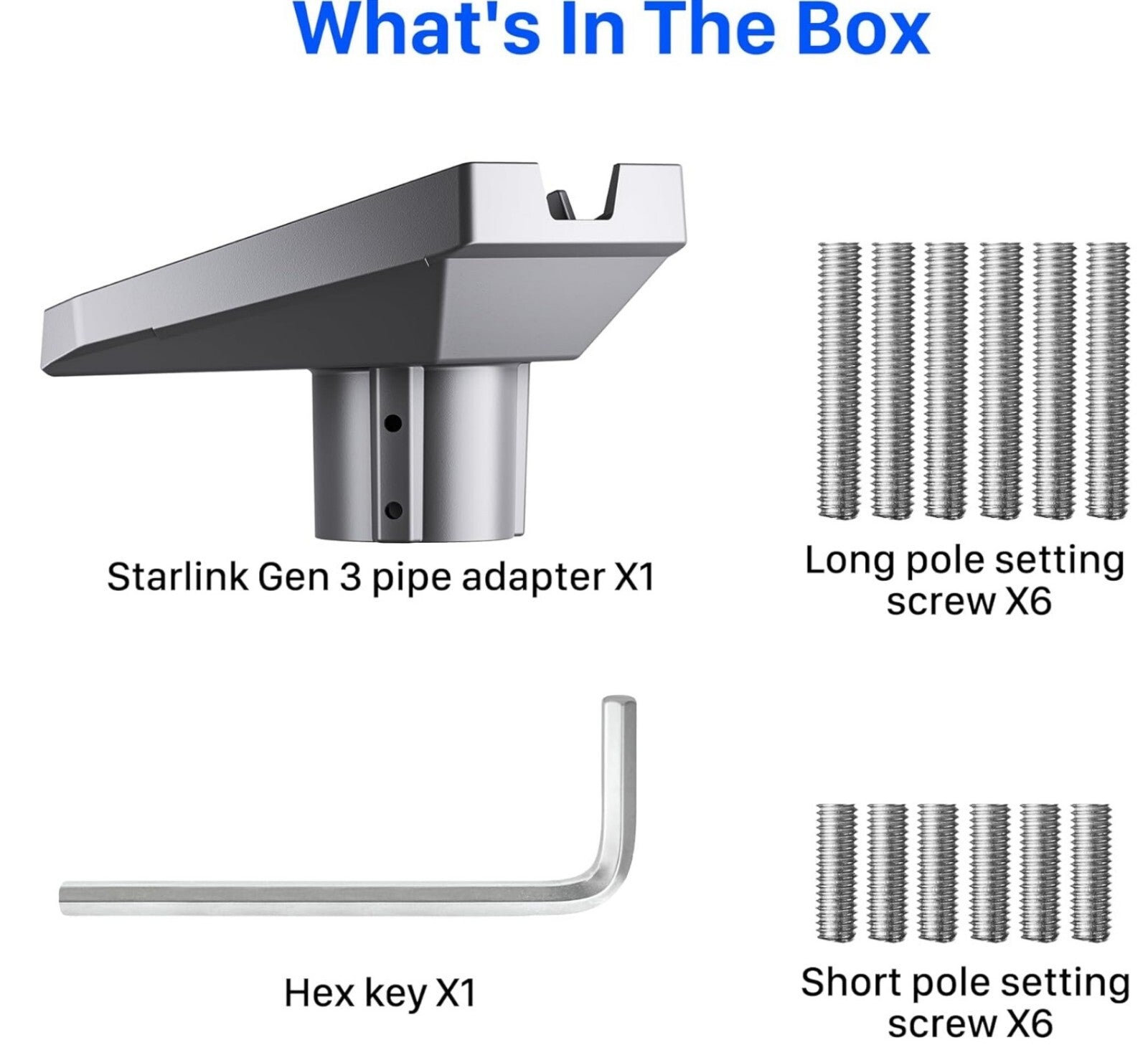 What's In The Box

Starlink Gen 3 pipe adapter X1

Long pole setting screw X6

Hex key X1

Short pole setting screw X6