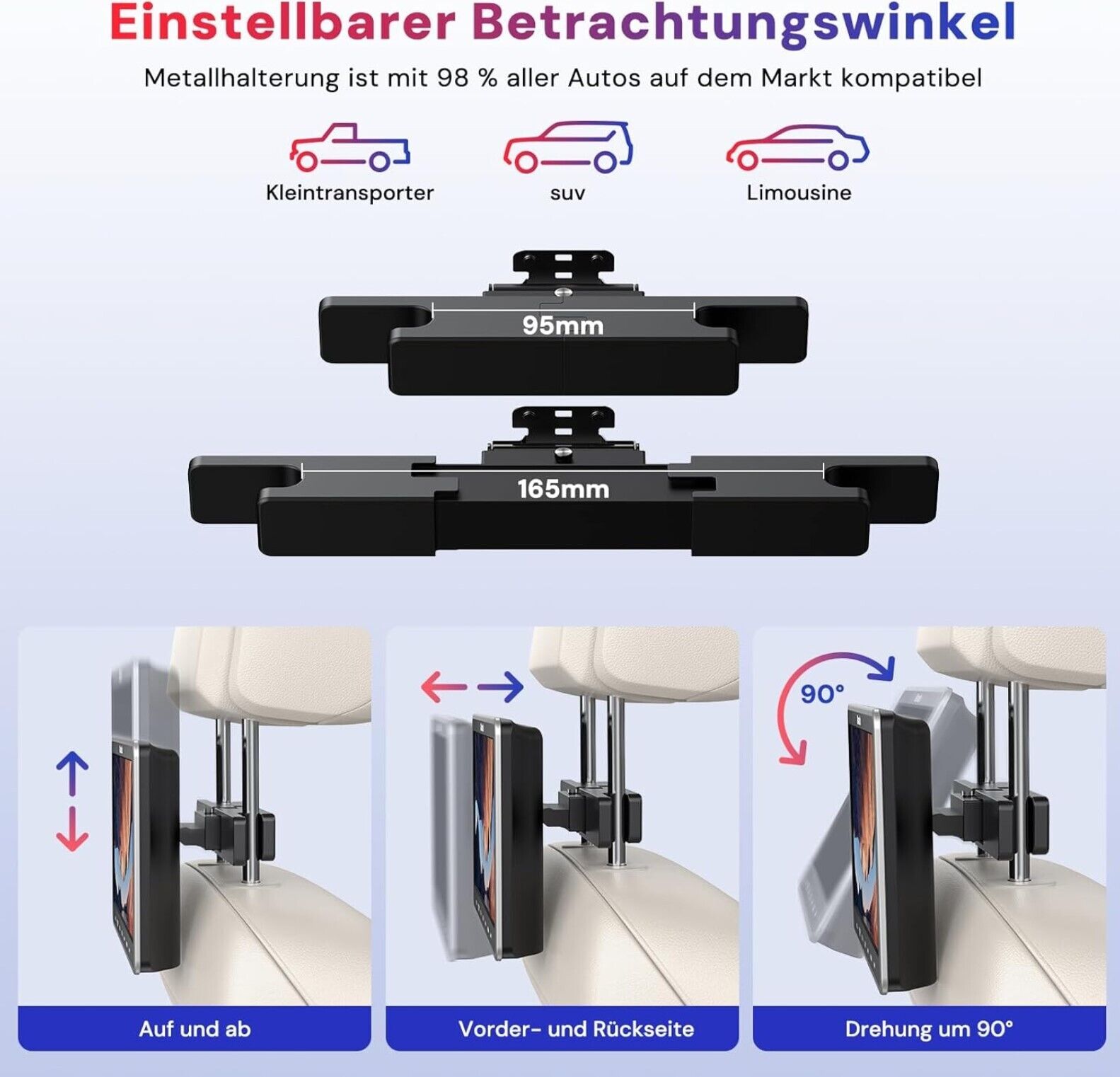 Einstellbarer Betrachtungswinkel

Metallhalterung ist mit 98 % aller Autos auf dem Markt kompatibel

Kleintransporter

suv

Limousine

95mm

165mm

90°

Auf und ab

Vorder- und Rückseite

Drehung um 90°