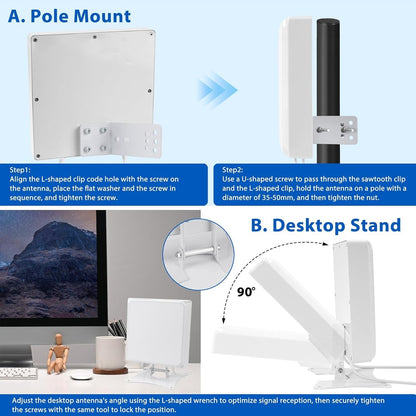 A. Pole Mount

Step1:
Align the L-shaped clip code hole with the screw on the antenna, place the flat washer and the screw in sequence, and tighten the screw.

Step2:
Use a U-shaped screw to pass through the sawtooth clip and the L-shaped clip, hold the antenna on a pole with a diameter of 35-50mm, and then tighten the nut.

B. Desktop Stand

90°

Adjust the desktop antenna's angle using the L-shaped wrench to optimize signal reception, then securely tighten the screws with the same tool to lock the position.