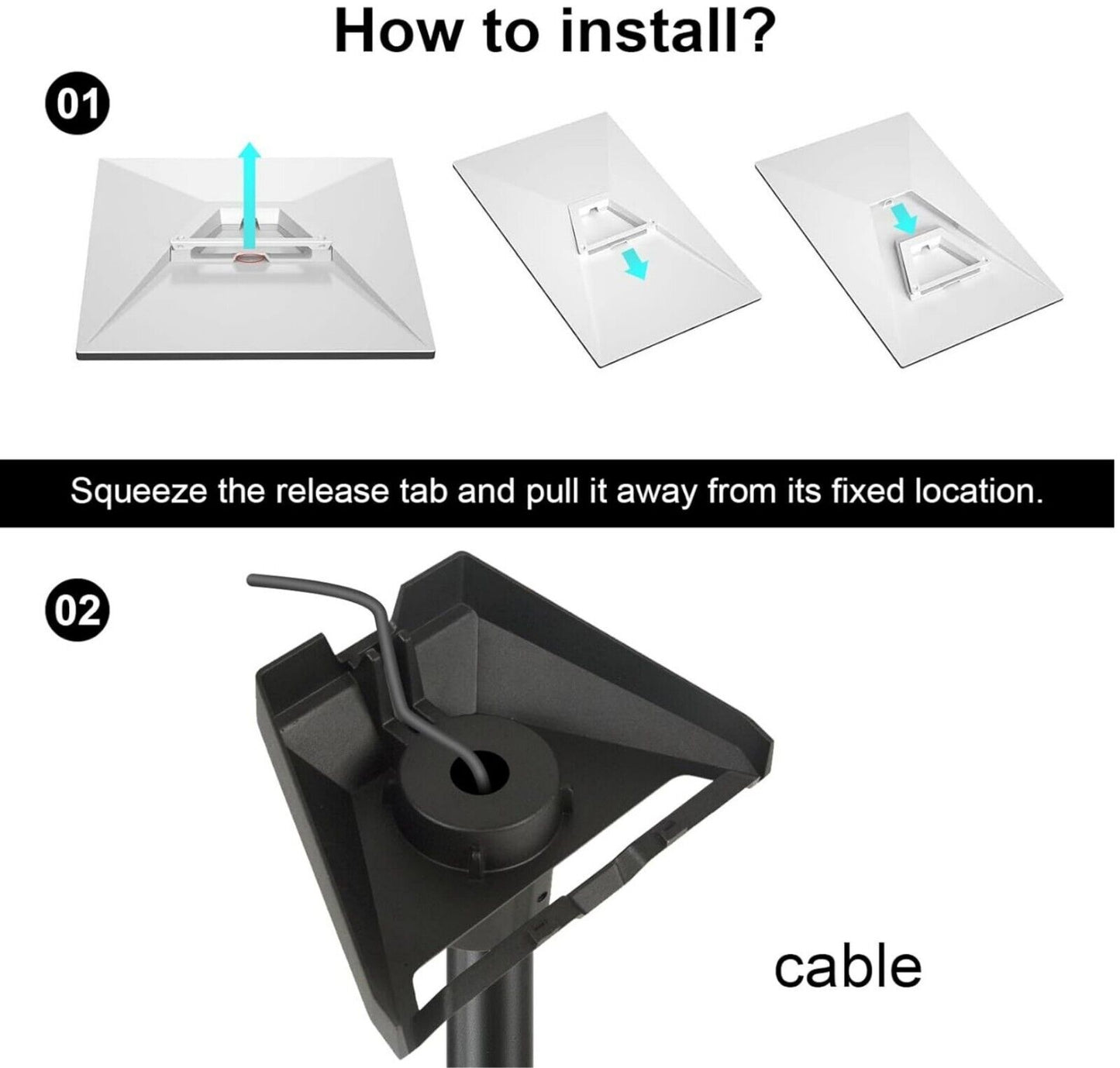 How to install?

01

Squeeze the release tab and pull it away from its fixed location.

02

cable