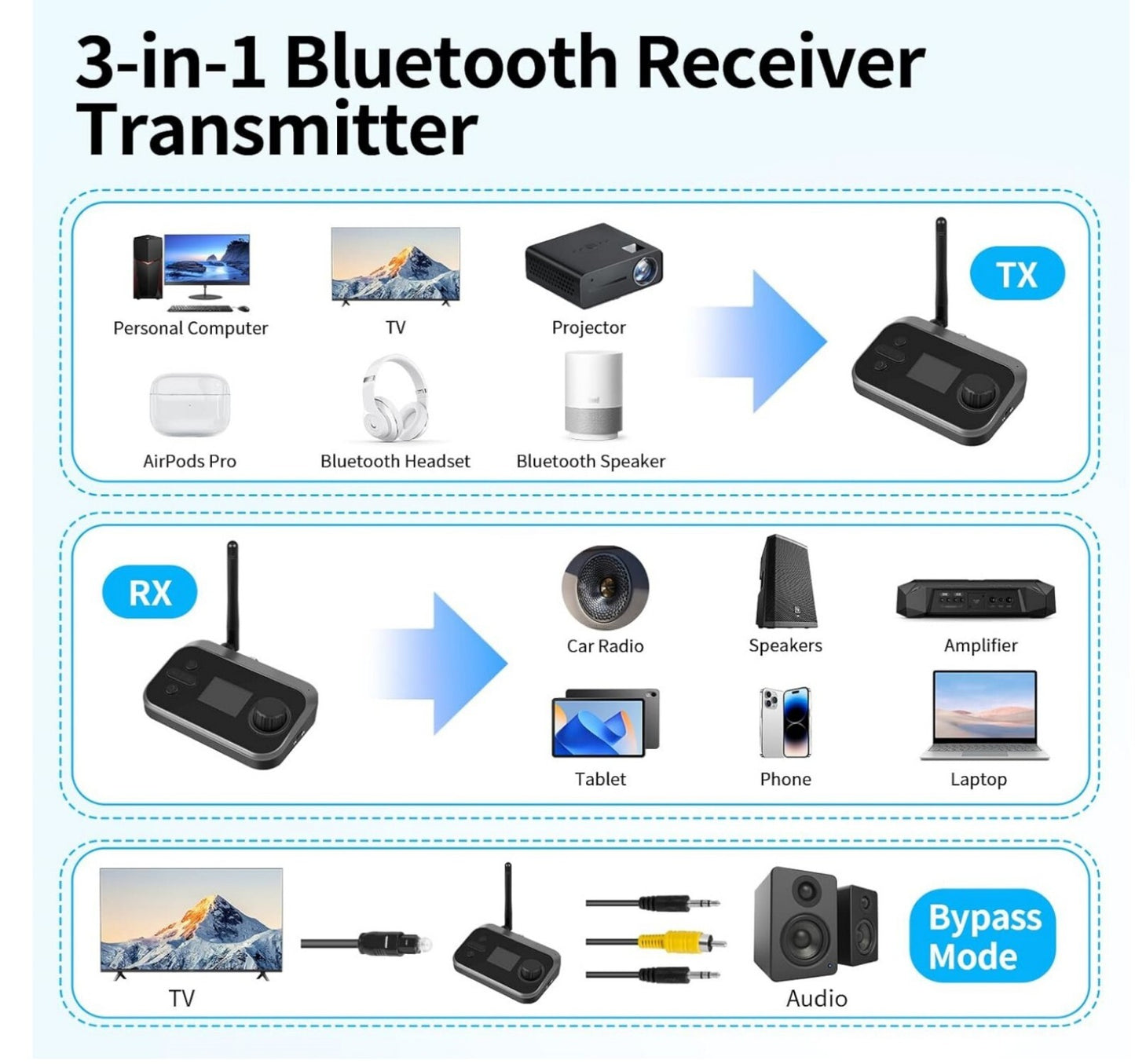 3-in-1 Bluetooth Receiver Transmitter

Personal Computer
TV
Projector
TX
AirPods Pro
Bluetooth Headset
Bluetooth Speaker

RX
Car Radio
Speakers
Amplifier
Tablet
Phone
Laptop

TV
Audio
Bypass Mode