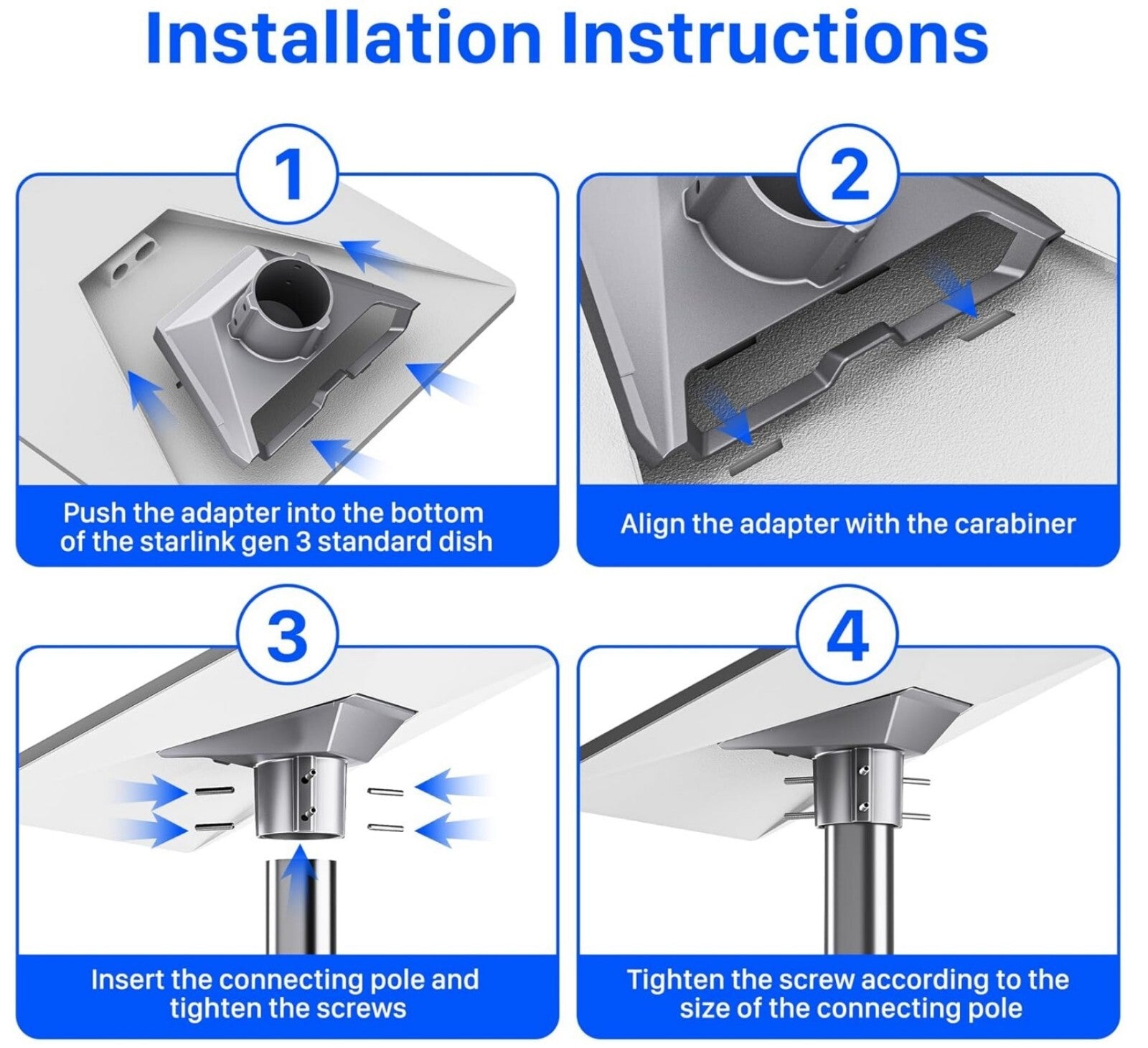 Installation Instructions

1

Push the adapter into the bottom of the starlink gen 3 standard dish

2

Align the adapter with the carabiner

3

Insert the connecting pole and tighten the screws

4

Tighten the screw according to the size of the connecting pole