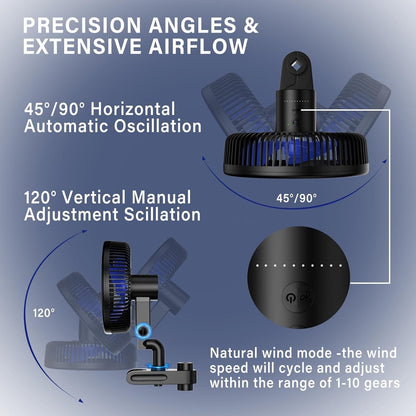 PRECISION ANGLES & EXTENSIVE AIRFLOW

45°/90° Horizontal Automatic Oscillation

45°/90°

120° Vertical Manual Adjustment Scillation

120°

Natural wind mode -the wind speed will cycle and adjust within the range of 1-10 gears