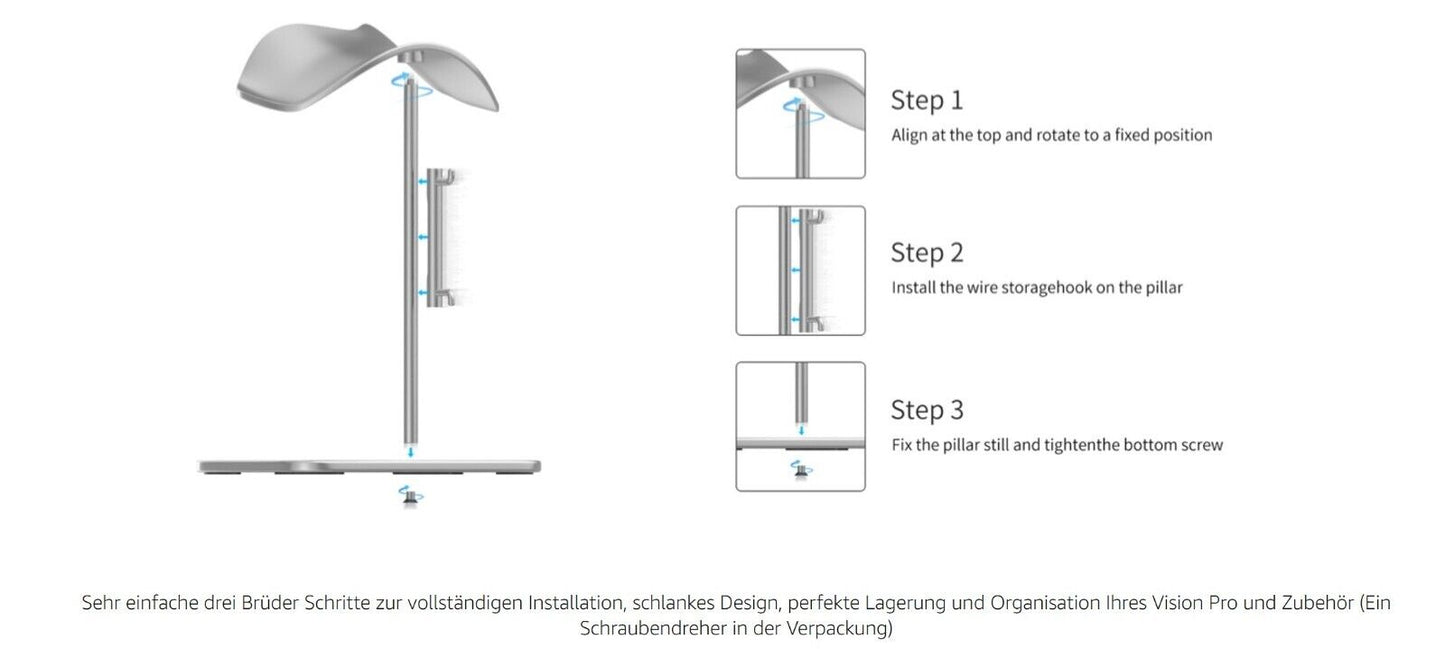 Step 1
Align at the top and rotate to a fixed position

Step 2
Install the wire storagehook on the pillar

Step 3
Fix the pillar still and tightenthe bottom screw

Sehr einfache drei Brüder Schritte zur vollständigen Installation, schlankes Design, perfekte Lagerung und Organisation Ihres Vision Pro und Zubehör (Ein Schraubendreher in der Verpackung)