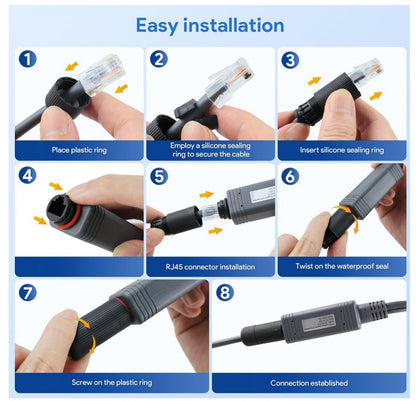 Easy installation

1
Place plastic ring

2
Employ a silicone sealing ring to secure the cable

3
Insert silicone sealing ring

4

5
RJ45 connector installation

6
Twist on the waterproof seal

7
Screw on the plastic ring

8
Connection established