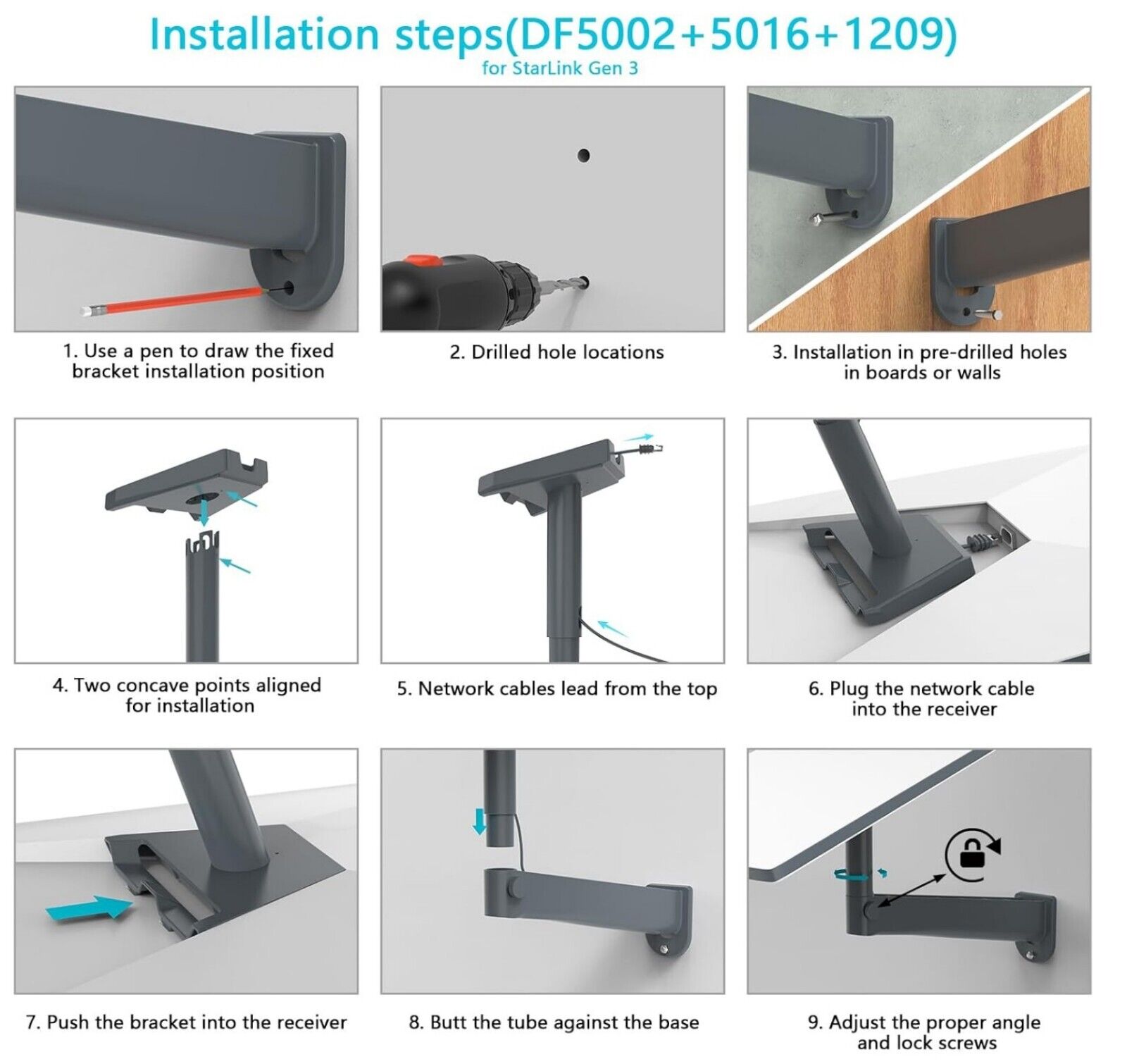 Installation steps(DF5002+5016+1209)
for StarLink Gen 3

1. Use a pen to draw the fixed bracket installation position

2. Drilled hole locations

3. Installation in pre-drilled holes in boards or walls

4. Two concave points aligned for installation

5. Network cables lead from the top

6. Plug the network cable into the receiver

7. Push the bracket into the receiver

8. Butt the tube against the base

9. Adjust the proper angle and lock screws