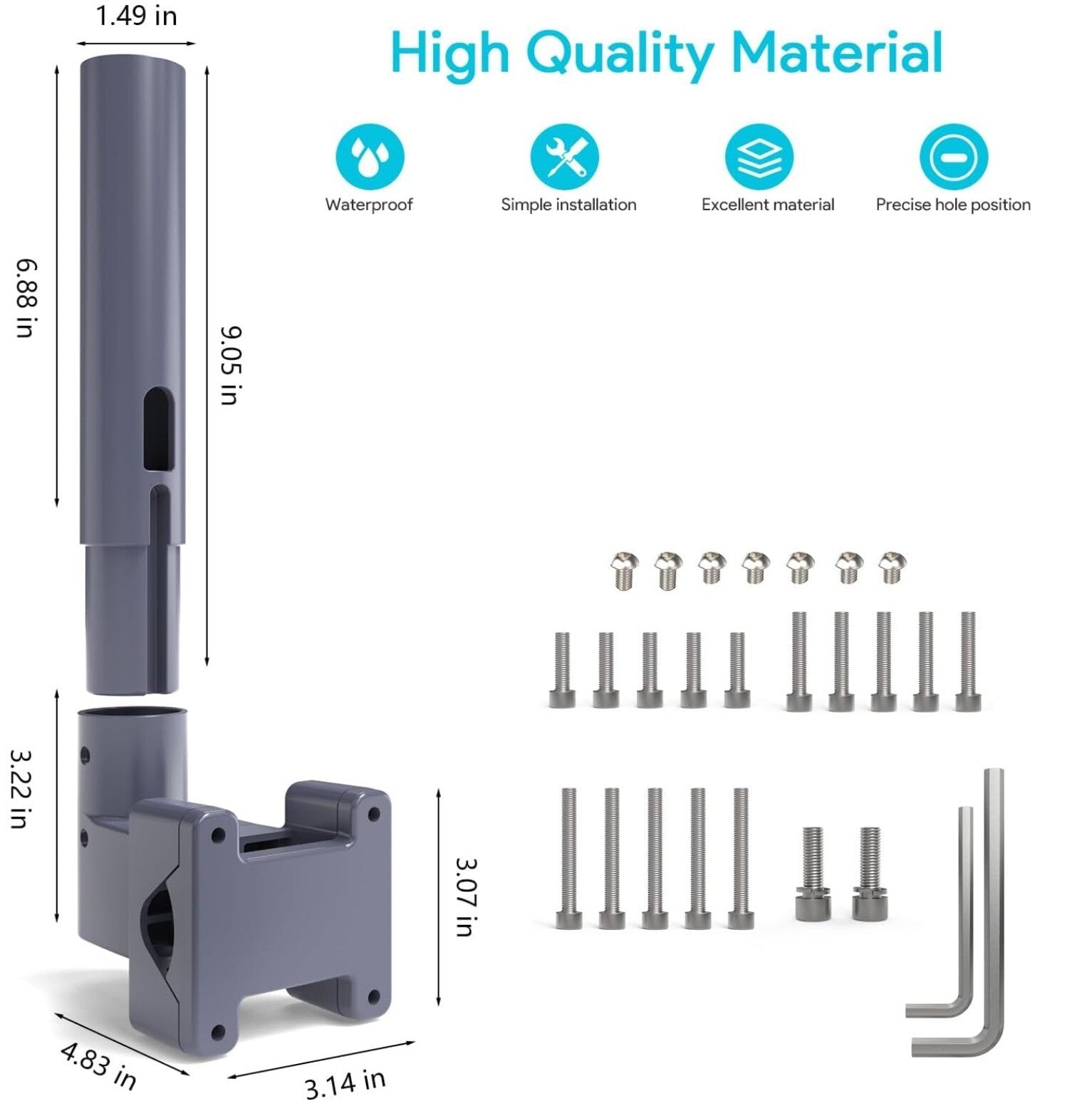 1.49 in

High Quality Material

Waterproof

Simple installation

Excellent material

Precise hole position

6.88 in

9.05 in

3.22 in

3.07 in

4.83 in

3.14 in