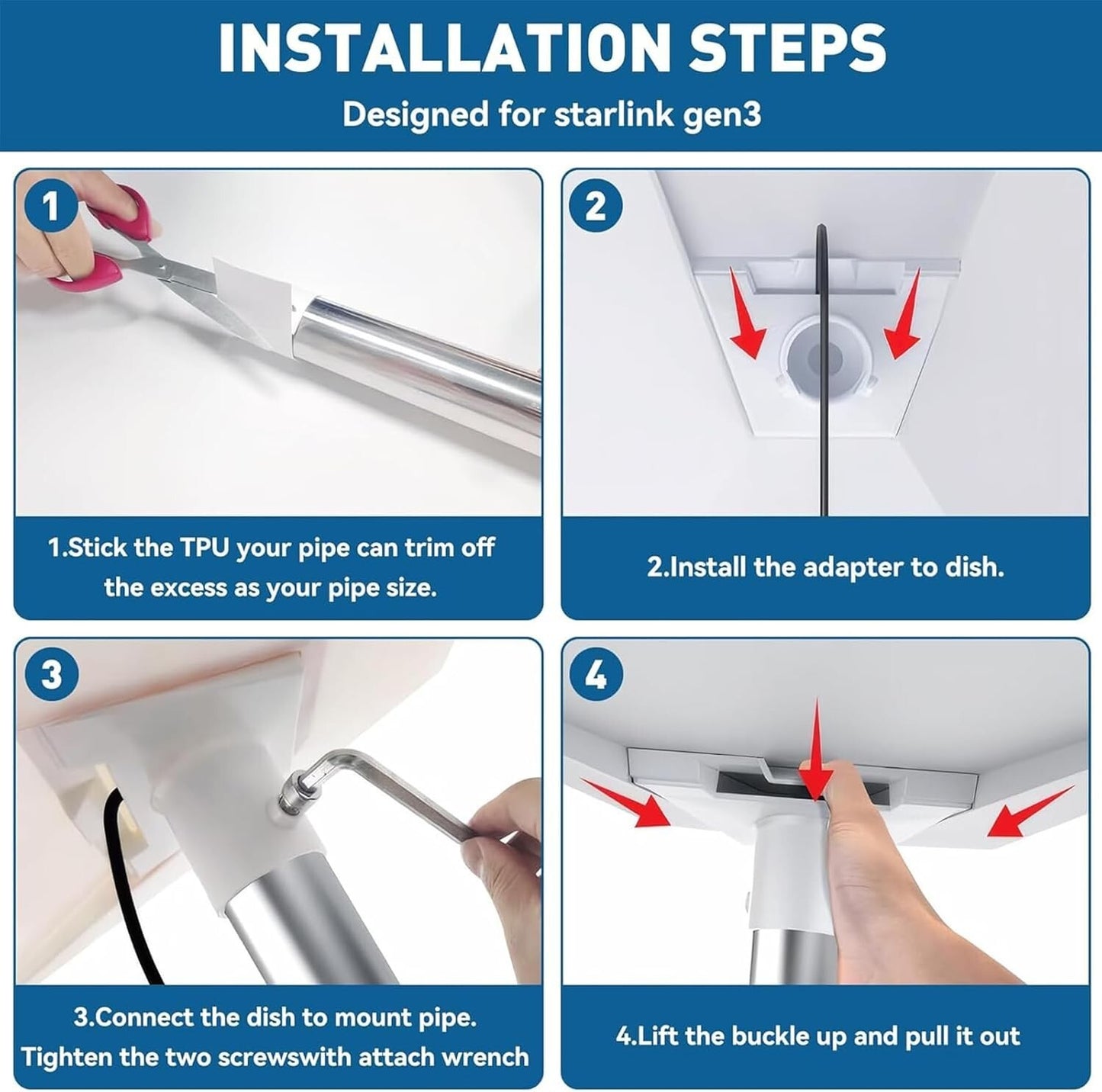 INSTALLATION STEPS

Designed for starlink gen3

1

1.Stick the TPU your pipe can trim off the excess as your pipe size.

2

2.Install the adapter to dish.

3

3.Connect the dish to mount pipe. Tighten the two screwswith attach wrench

4

4.Lift the buckle up and pull it out