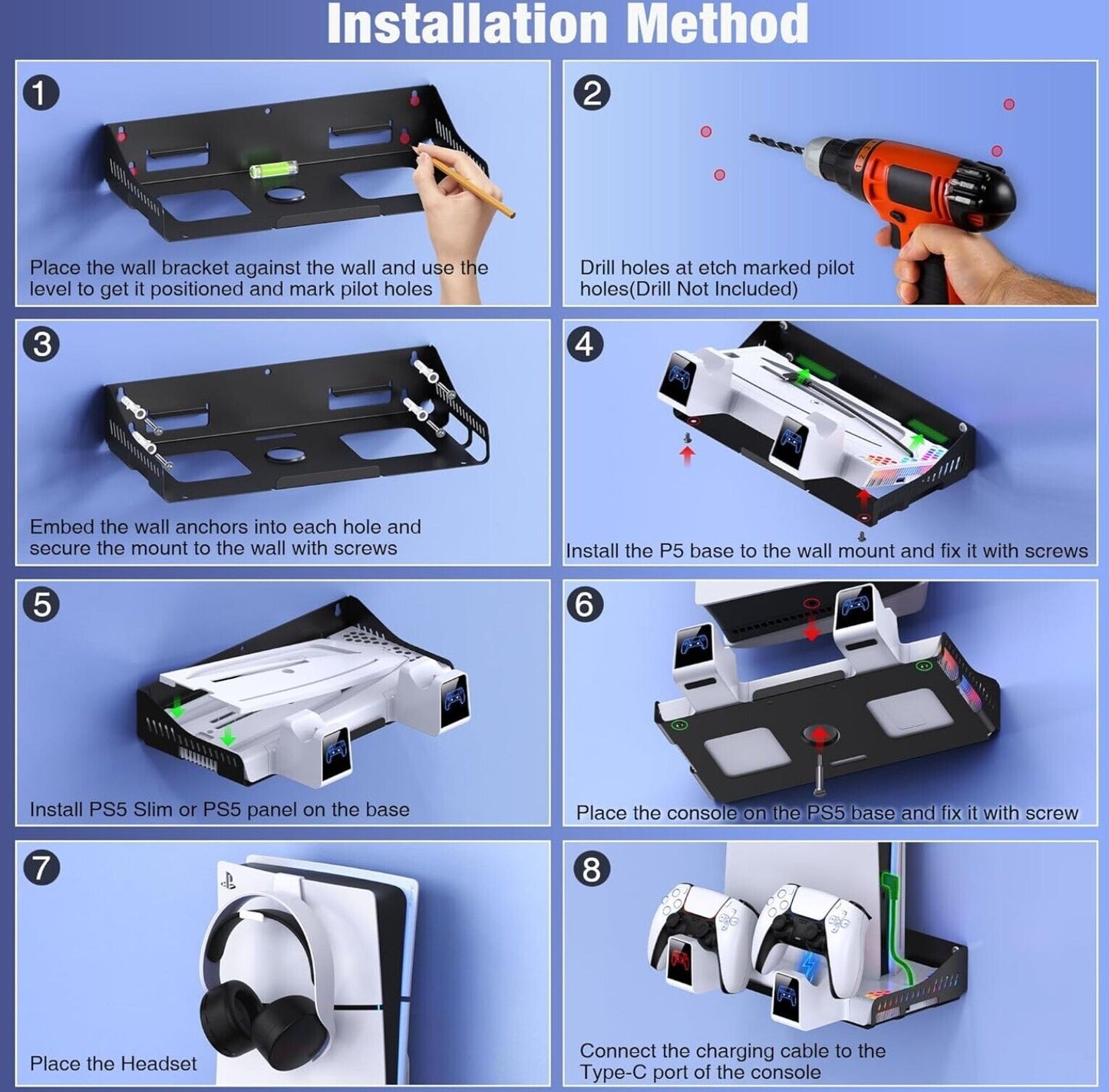 Installation Method

1
Place the wall bracket against the wall and use the level to get it positioned and mark pilot holes

2
Drill holes at etch marked pilot holes(Drill Not Included)

3
Embed the wall anchors into each hole and secure the mount to the wall with screws

4
Install the P5 base to the wall mount and fix it with screws

5
Install PS5 Slim or PS5 panel on the base

6
Place the console on the PS5 base and fix it with screw

7
Place the Headset

8
Connect the charging cable to the Type-C port of the console