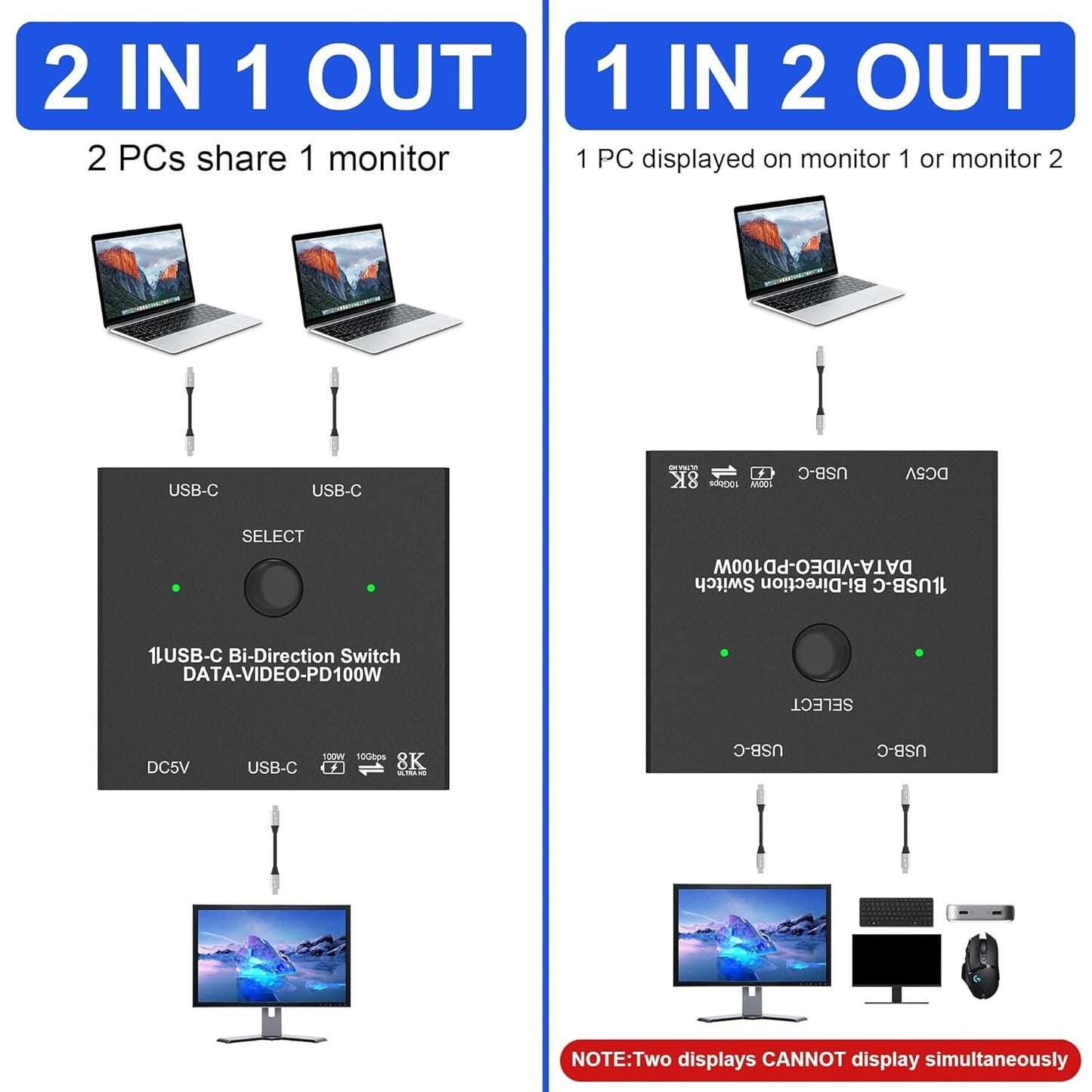 2 IN 1 OUT

2 PCs share 1 monitor

USB-C USB-C

SELECT

USB-C Bi-Direction Switch
DATA-VIDEO-PD100W

DC5V USB-C 100W 10Gbps 8K ULTRA HD

1 IN 2 OUT

1 PC displayed on monitor 1 or monitor 2

8K ULTRA HD 10Gbps 100W USB-C DC5V

USB-C Bi-Direction Switch
DATA-VIDEO-PD100W

SELECT

USB-C USB-C

NOTE:Two displays CANNOT display simultaneously