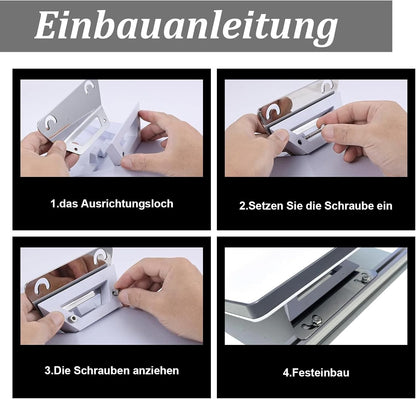 Einbauanleitung

1.das Ausrichtungsloch

2.Setzen Sie die Schraube ein

3.Die Schrauben anziehen

4.Festeinbau