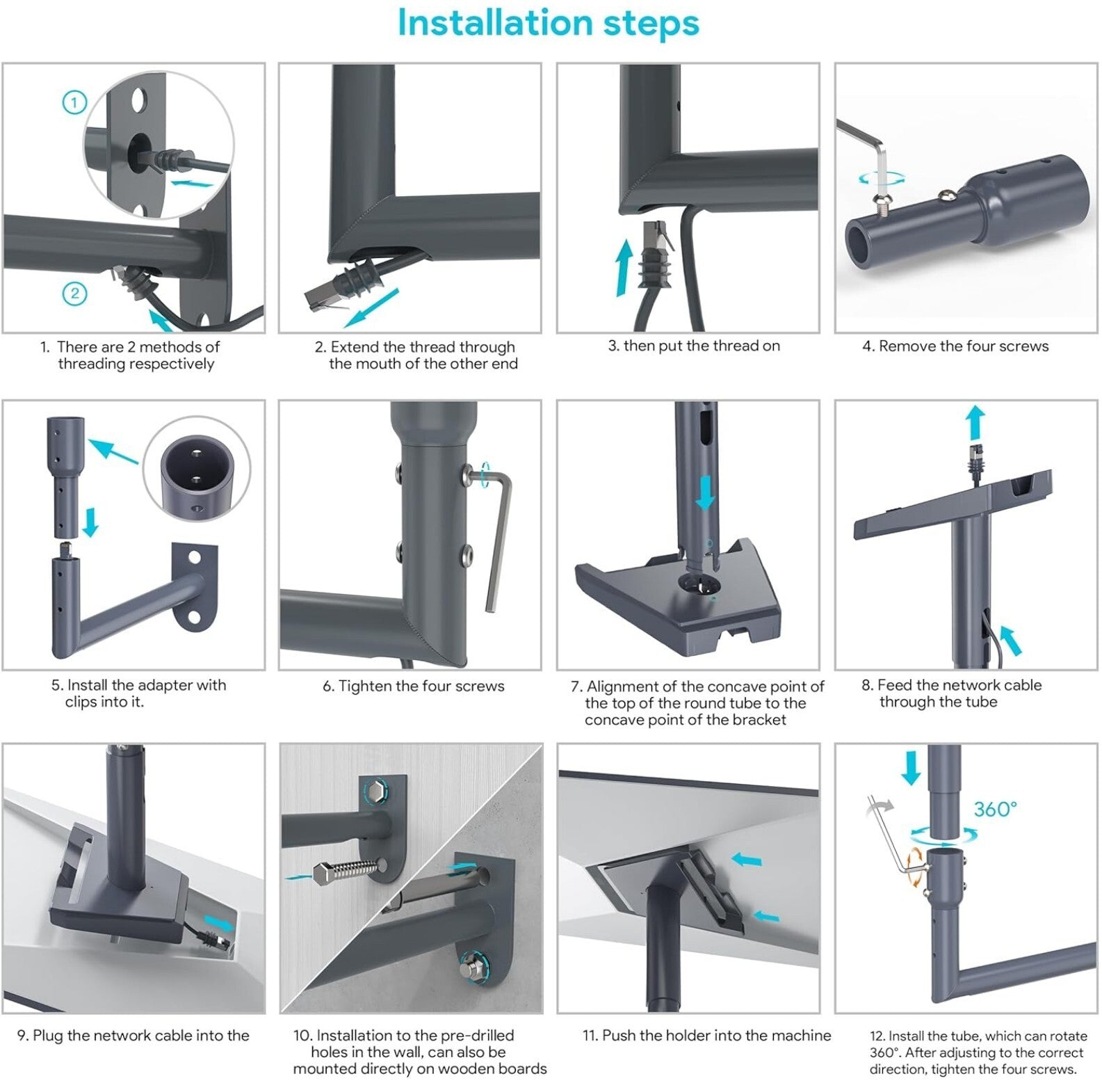 Installation steps

①

②

1. There are 2 methods of threading respectively

2. Extend the thread through the mouth of the other end

3. then put the thread on

4. Remove the four screws

5. Install the adapter with clips into it.

6. Tighten the four screws

7. Alignment of the concave point of the top of the round tube to the concave point of the bracket

8. Feed the network cable through the tube

360°

9. Plug the network cable into the

10. Installation to the pre-drilled holes in the wall, can also be mounted directly on wooden boards

11. Push the holder into the machine

12. Install the tube, which can rotate 360°. After adjusting to the correct direction, tighten the four screws.