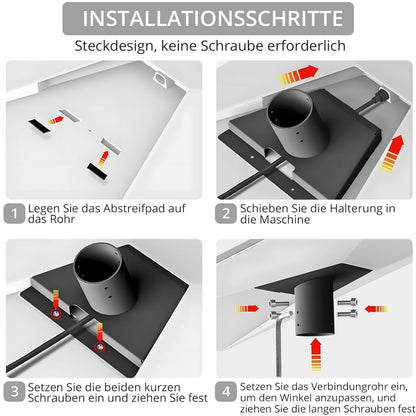 INSTALLATIONSSCHRITTE

Steckdesign, keine Schraube erforderlich

1 Legen Sie das Abstreifpad auf das Rohr

2 Schieben Sie die Halterung in die Maschine

3 Setzen Sie die beiden kurzen Schrauben ein und ziehen Sie fest

4 Setzen Sie das Verbindungrohr ein, um den Winkel anzupassen, und ziehen Sie die langen Schrauben fest