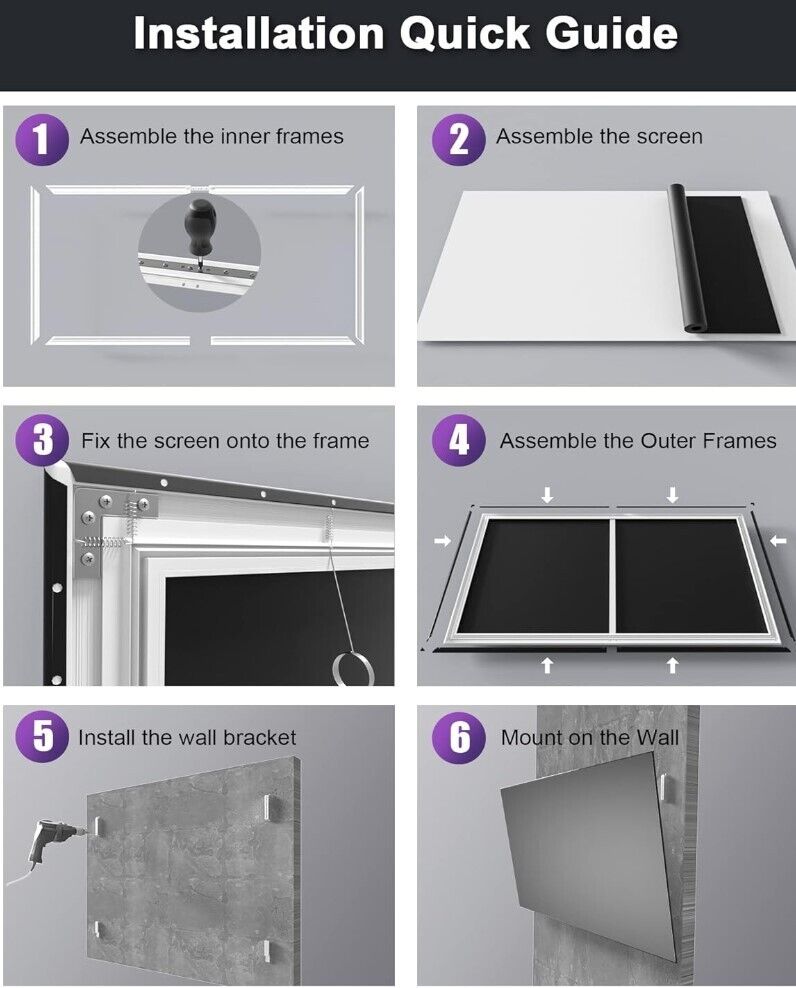 Installation Quick Guide

1 Assemble the inner frames

2 Assemble the screen

3 Fix the screen onto the frame

4 Assemble the Outer Frames

5 Install the wall bracket

6 Mount on the Wall