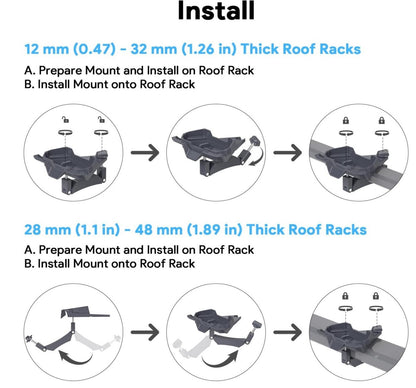 Install

12 mm (0.47) - 32 mm (1.26 in) Thick Roof Racks

A. Prepare Mount and Install on Roof Rack
B. Install Mount onto Roof Rack

28 mm (1.1 in) - 48 mm (1.89 in) Thick Roof Racks

A. Prepare Mount and Install on Roof Rack
B. Install Mount onto Roof Rack