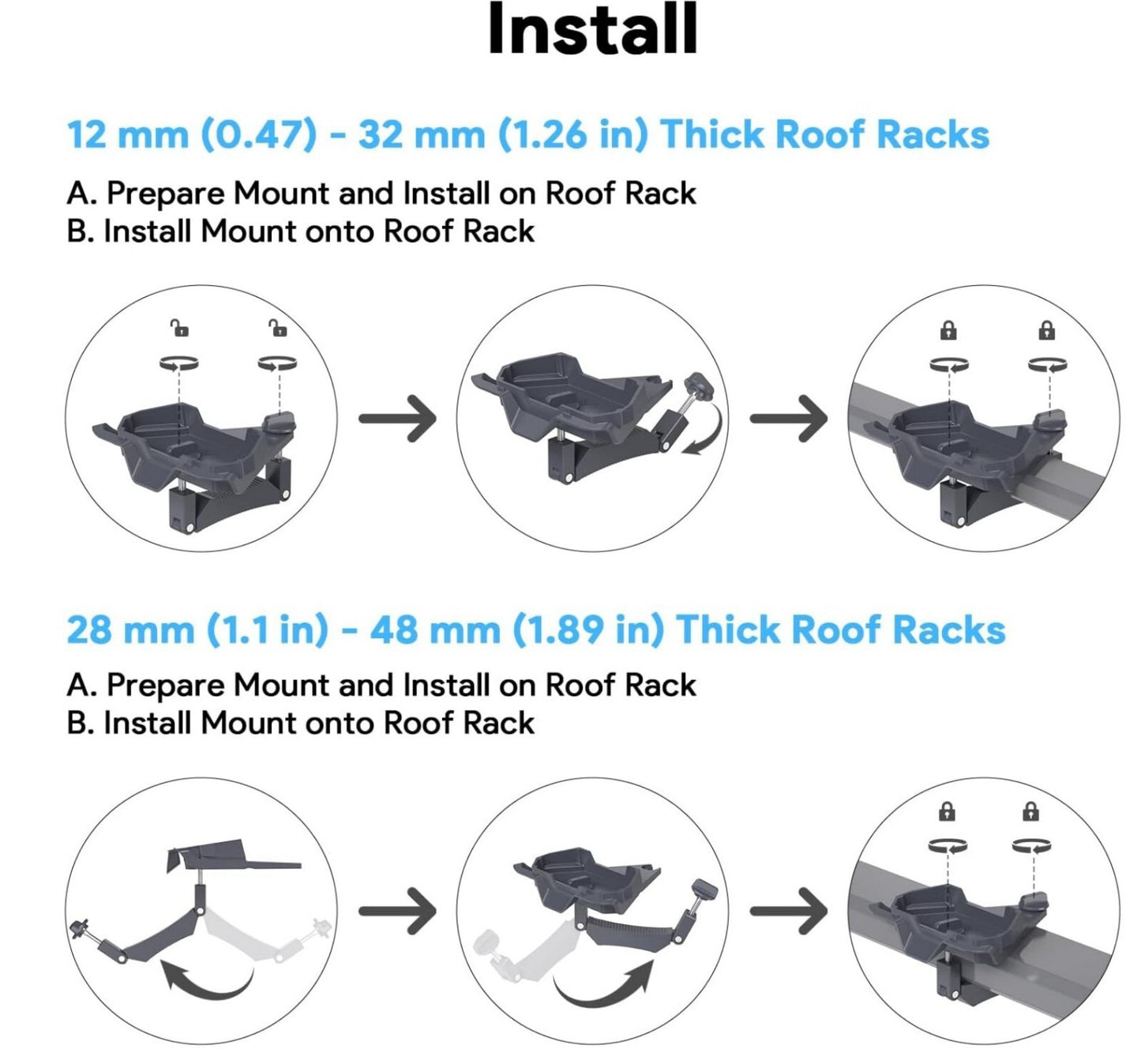 Install

12 mm (0.47) - 32 mm (1.26 in) Thick Roof Racks

A. Prepare Mount and Install on Roof Rack
B. Install Mount onto Roof Rack

28 mm (1.1 in) - 48 mm (1.89 in) Thick Roof Racks

A. Prepare Mount and Install on Roof Rack
B. Install Mount onto Roof Rack