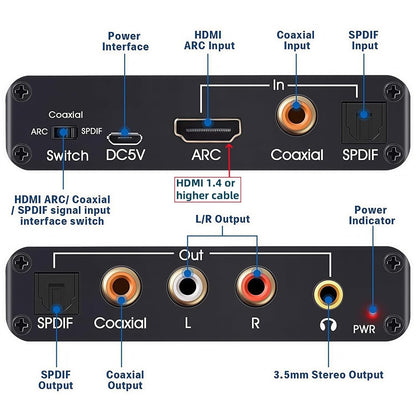 Power Interface

HDMI ARC Input

Coaxial Input

SPDIF Input

In

Coaxial

ARC

SPDIF

Switch

DC5V

ARC

Coaxial

SPDIF

HDMI 1.4 or higher cable

HDMI ARC/ Coaxial / SPDIF signal input interface switch

L/R Output

Power Indicator

Out

SPDIF

Coaxial

L

R

PWR

SPDIF Output

Coaxial Output

3.5mm Stereo Output