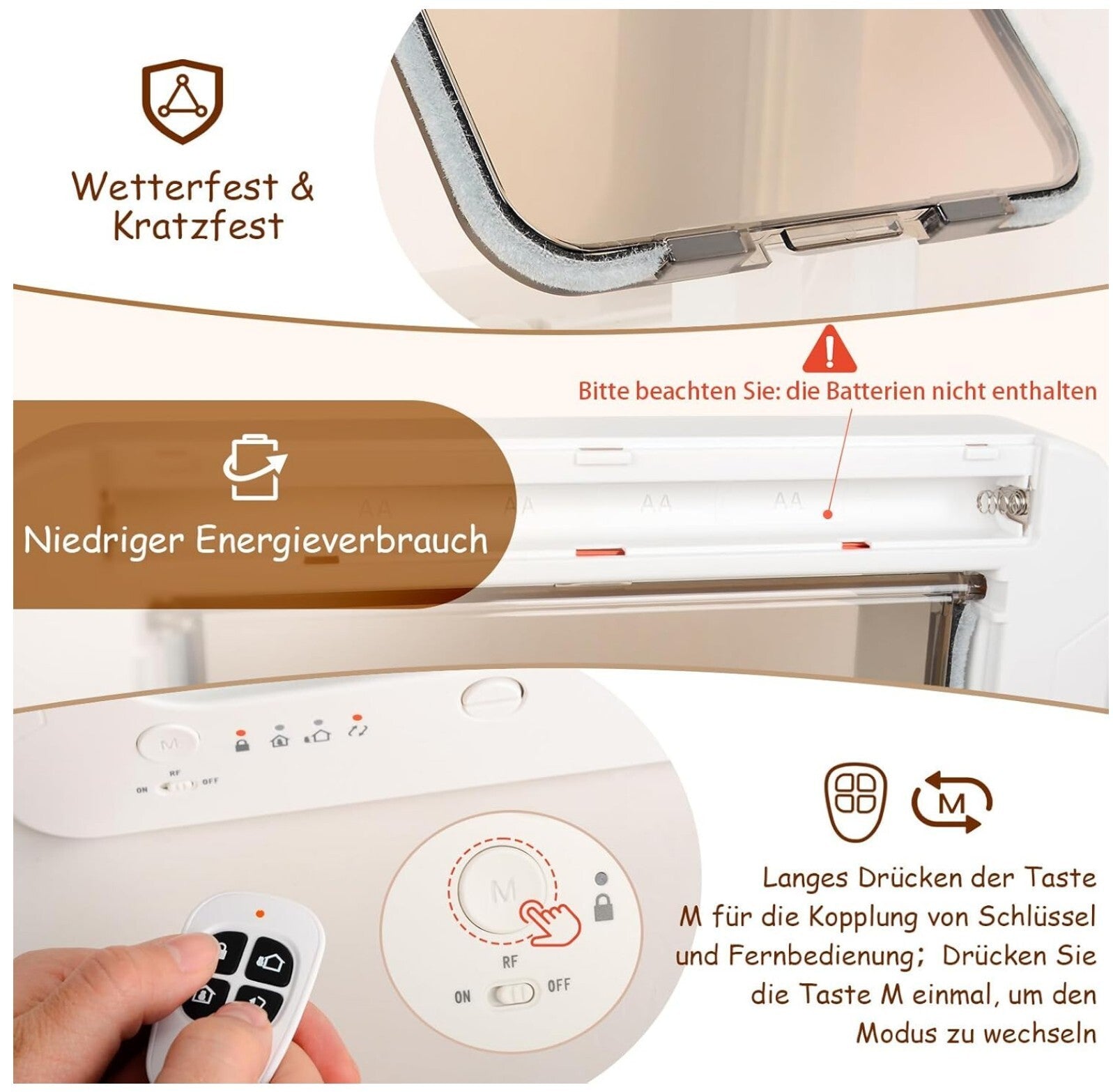 Wetterfest & Kratzfest

Bitte beachten Sie: die Batterien nicht enthalten

Niedriger Energieverbrauch

AA AA AA AA

M

RF
ON OFF

M

Langes Drücken der Taste M für die Kopplung von Schlüssel und Fernbedienung; Drücken Sie die Taste M einmal, um den Modus zu wechseln

M

RF
ON OFF