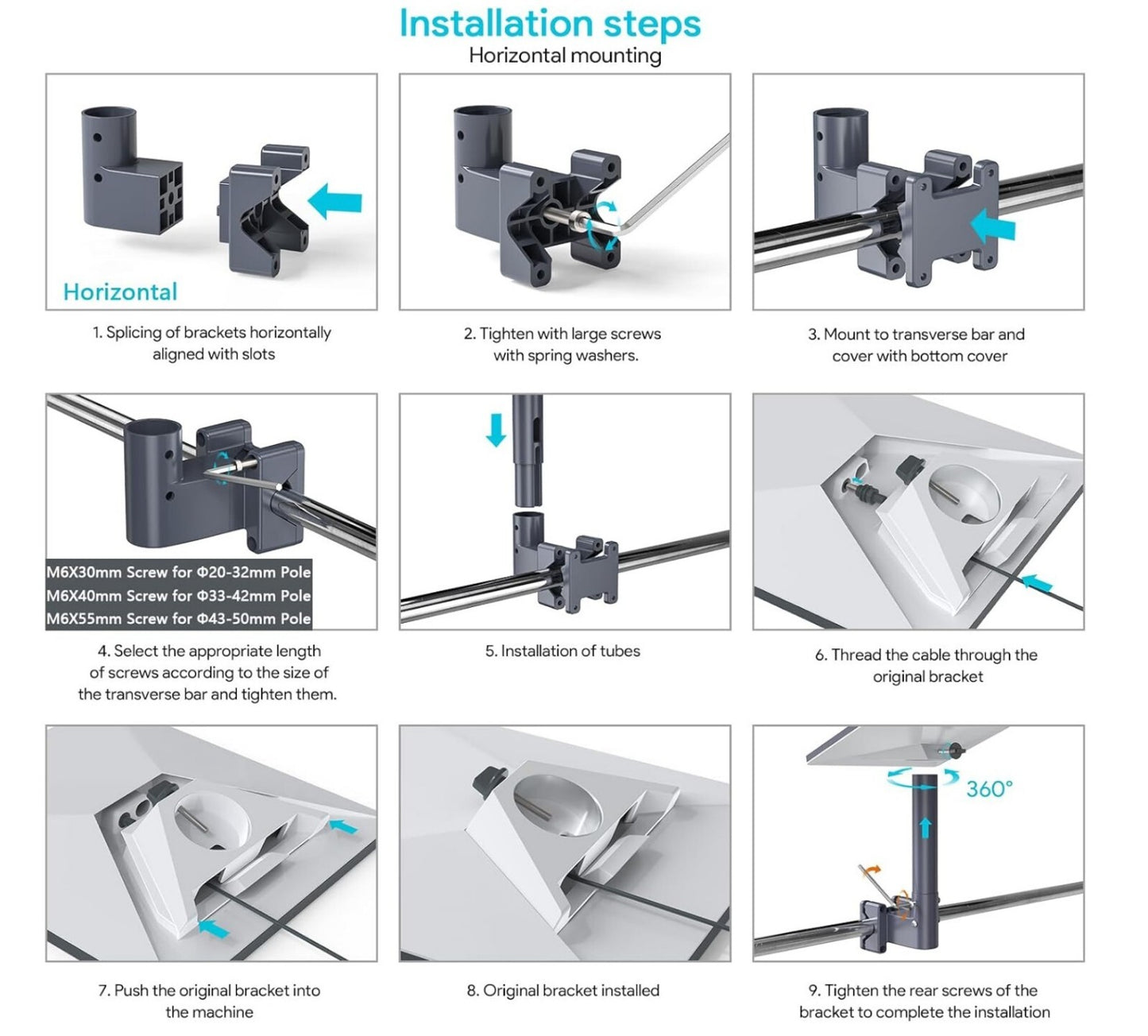 Installation steps
Horizontal mounting

Horizontal

1. Splicing of brackets horizontally aligned with slots

2. Tighten with large screws with spring washers.

3. Mount to transverse bar and cover with bottom cover

M6X30mm Screw for Φ20-32mm Pole
M6X40mm Screw for Φ33-42mm Pole
M6X55mm Screw for Φ43-50mm Pole

4. Select the appropriate length of screws according to the size of the transverse bar and tighten them.

5. Installation of tubes

6. Thread the cable through the original bracket

7. Push the original bracket into the machine

8. Original bracket installed

360°

9. Tighten the rear screws of the bracket to complete the installation