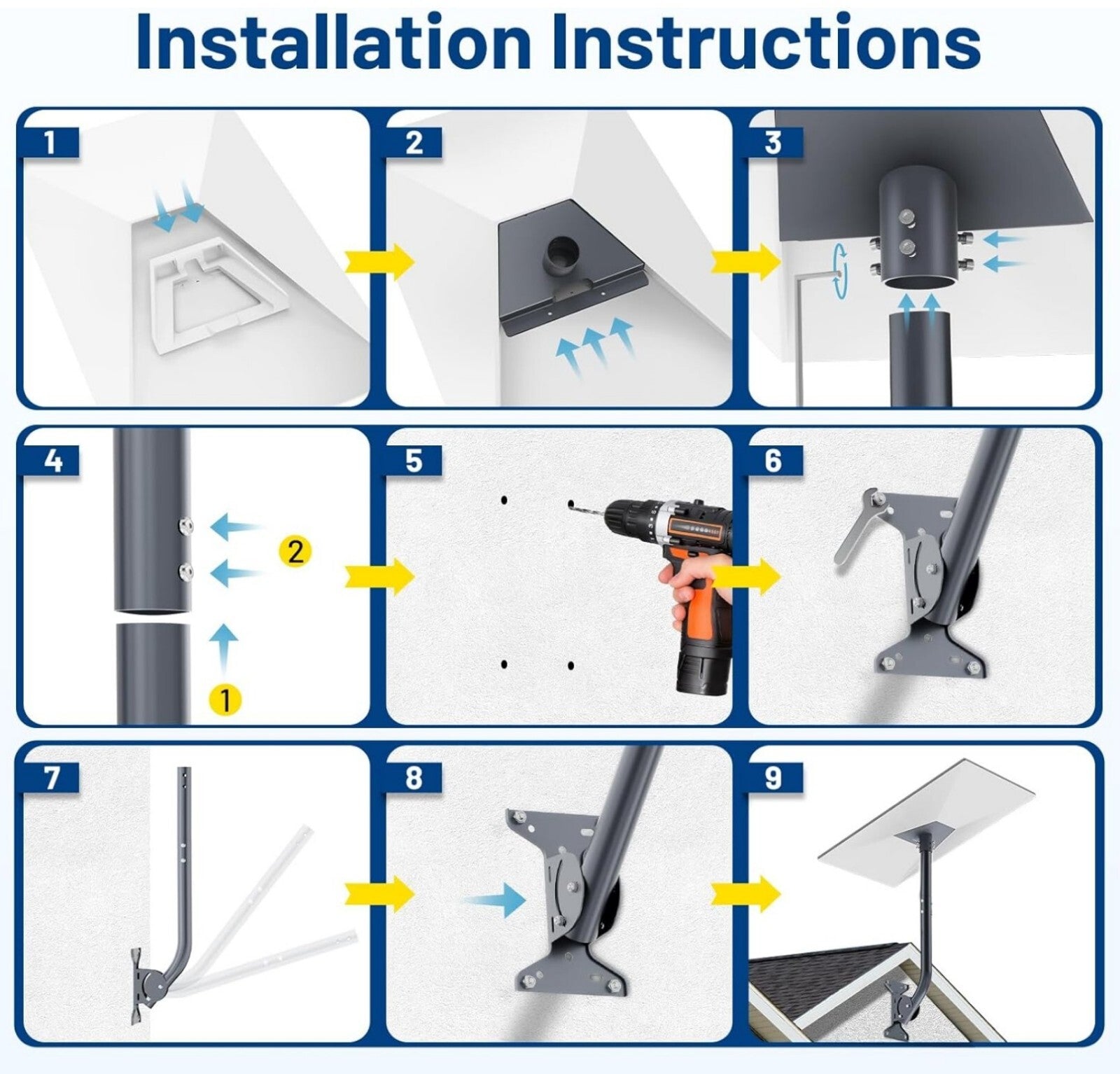 Installation Instructions

1

2

3

4

2

1

5

6

7

8

9