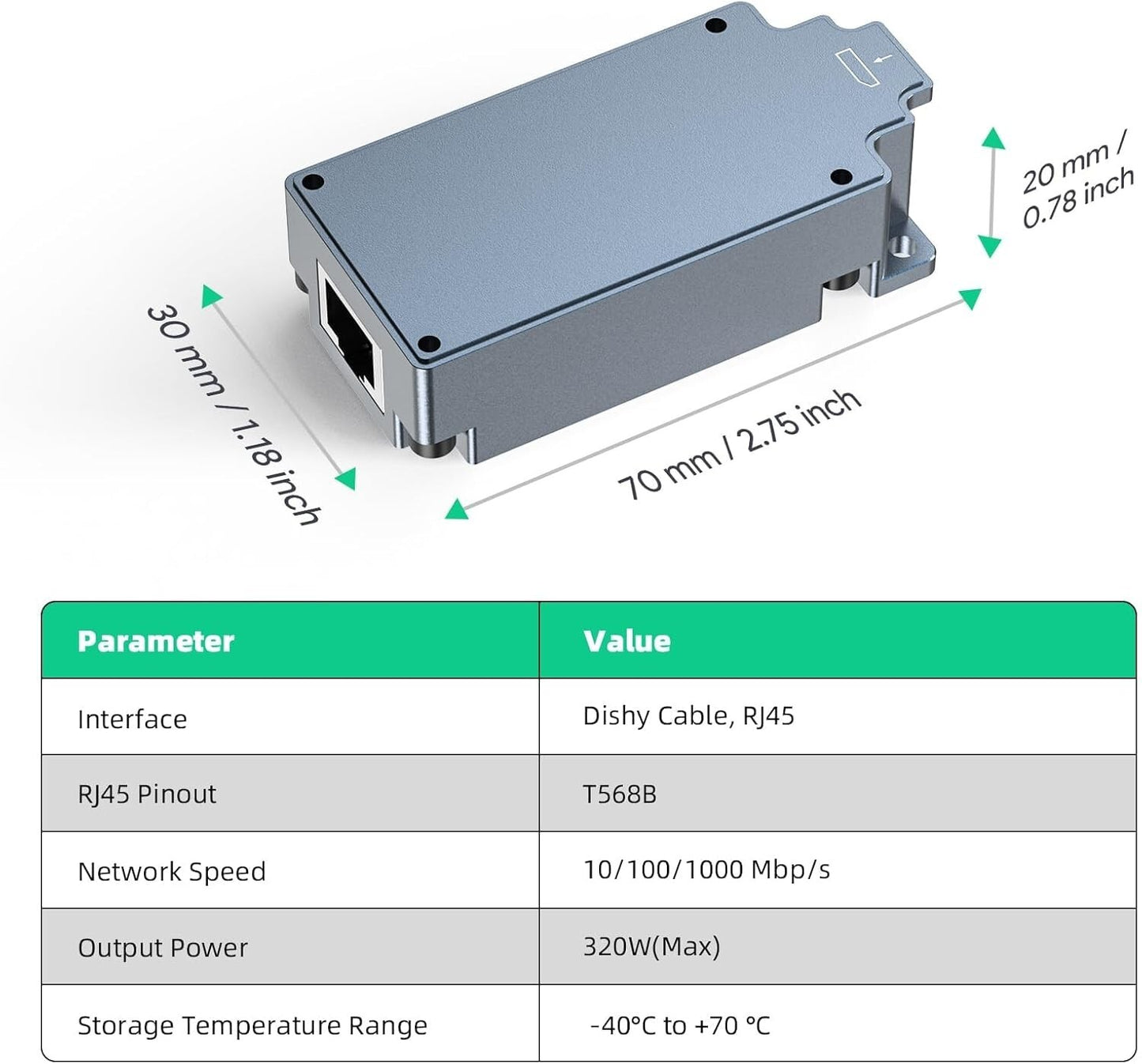 20 mm / 0.78 inch

30 mm / 1.18 inch

70 mm / 2.75 inch

| Parameter | Value |
|---|---|
| Interface | Dishy Cable, RJ45 |
| RJ45 Pinout | T568B |
| Network Speed | 10/100/1000 Mbp/s |
| Output Power | 320W(Max) |
| Storage Temperature Range | -40°C to +70 °C |