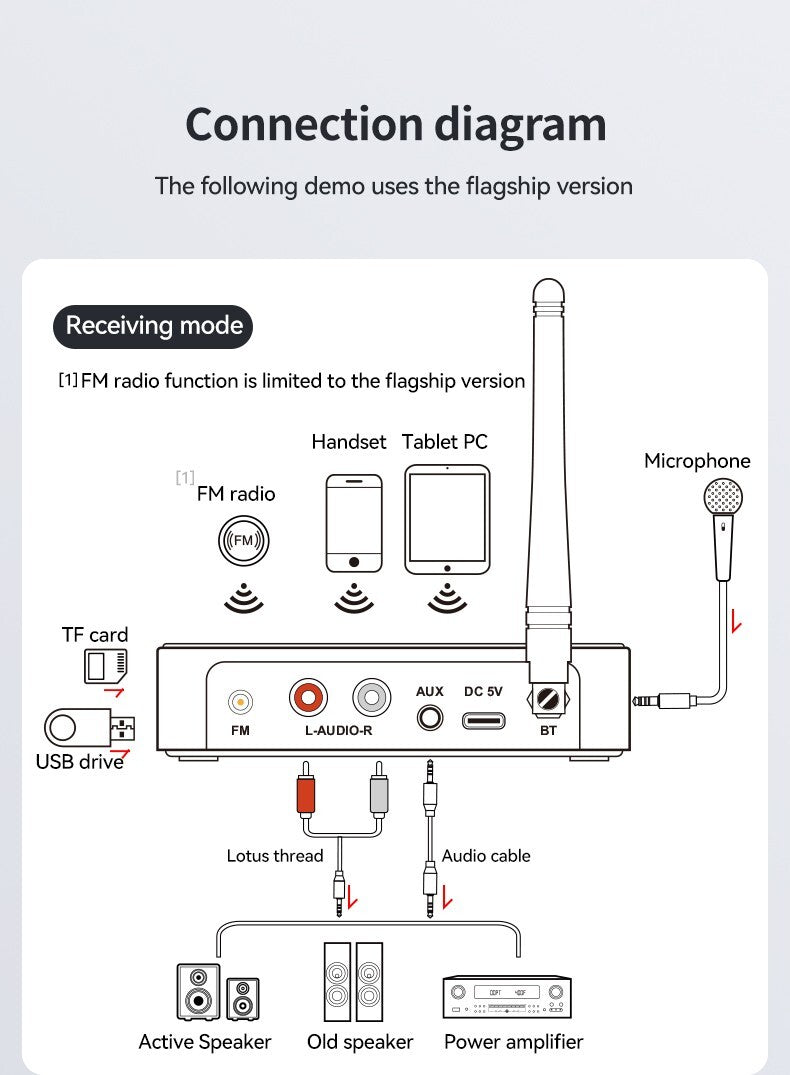 Connection diagram

The following demo uses the flagship version

Receiving mode

[1] FM radio function is limited to the flagship version

[1] FM radio

FM

Handset

Tablet PC

Microphone

TF card

USB drive

FM

L-AUDIO-R

AUX

DC 5V

BT

Lotus thread

Audio cable

Active Speaker

Old speaker

Power amplifier