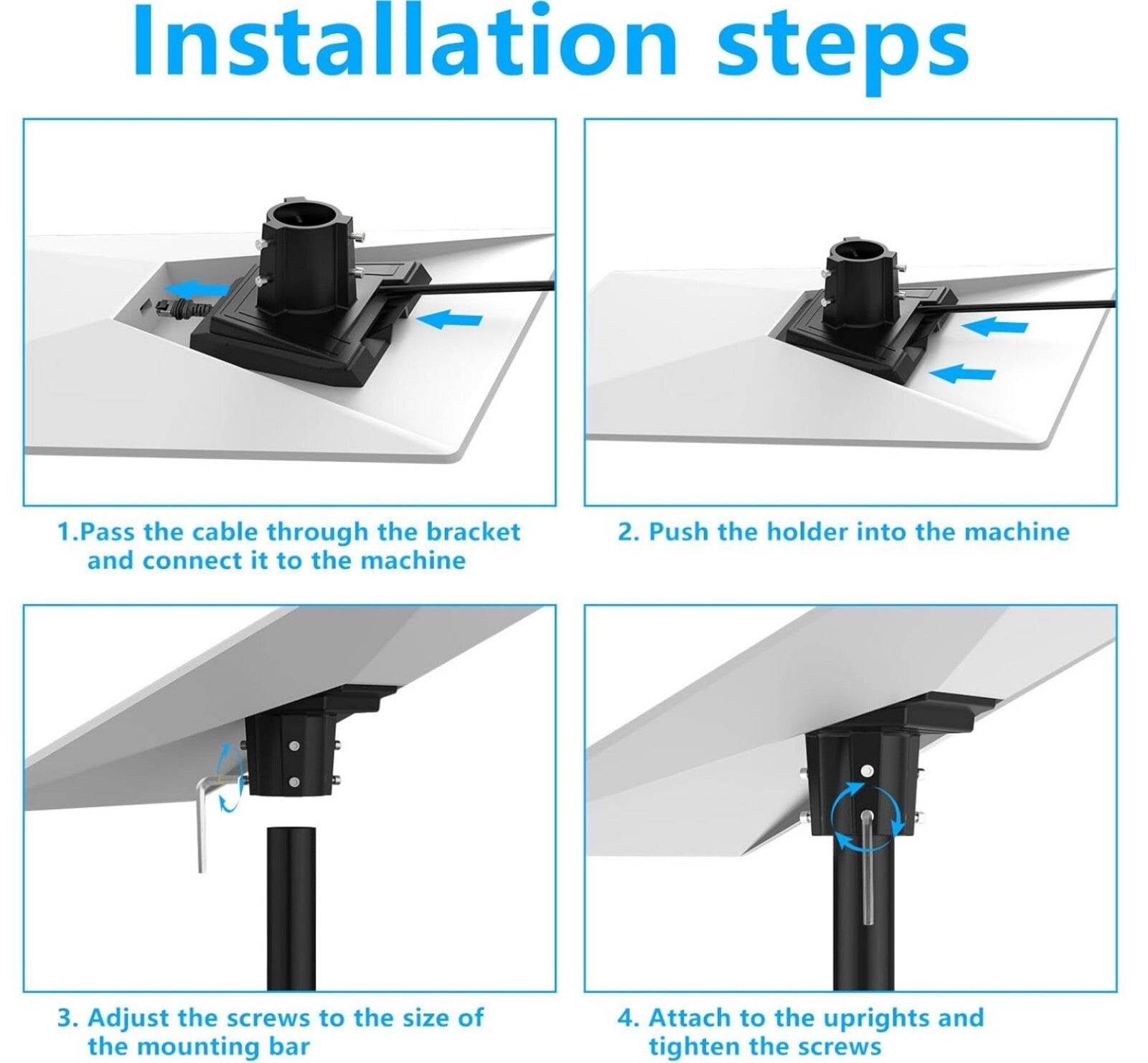 Installation steps

1.Pass the cable through the bracket and connect it to the machine

2. Push the holder into the machine

3. Adjust the screws to the size of the mounting bar

4. Attach to the uprights and tighten the screws