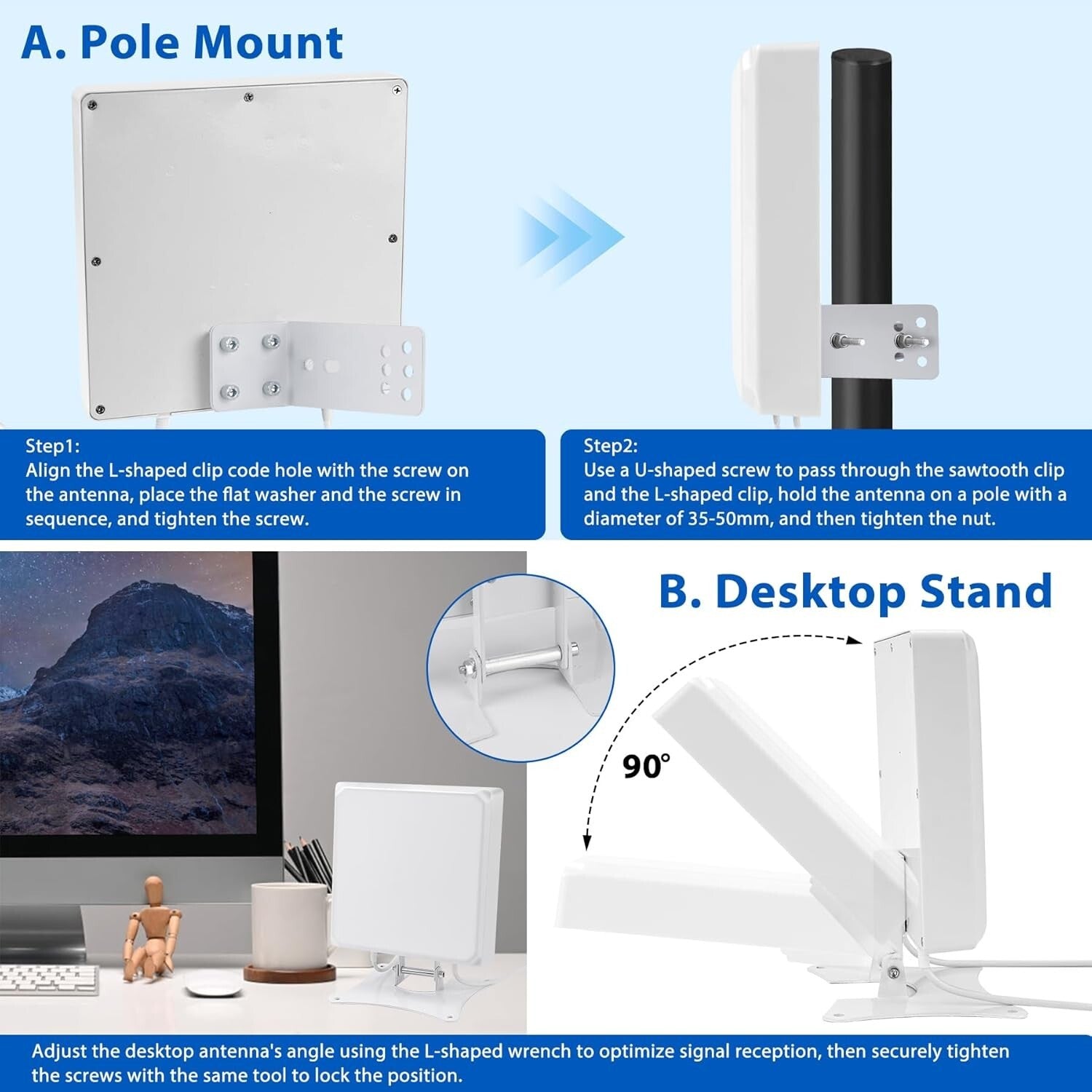 A. Pole Mount

Step1:
Align the L-shaped clip code hole with the screw on the antenna, place the flat washer and the screw in sequence, and tighten the screw.

Step2:
Use a U-shaped screw to pass through the sawtooth clip and the L-shaped clip, hold the antenna on a pole with a diameter of 35-50mm, and then tighten the nut.

B. Desktop Stand

90°

Adjust the desktop antenna's angle using the L-shaped wrench to optimize signal reception, then securely tighten the screws with the same tool to lock the position.