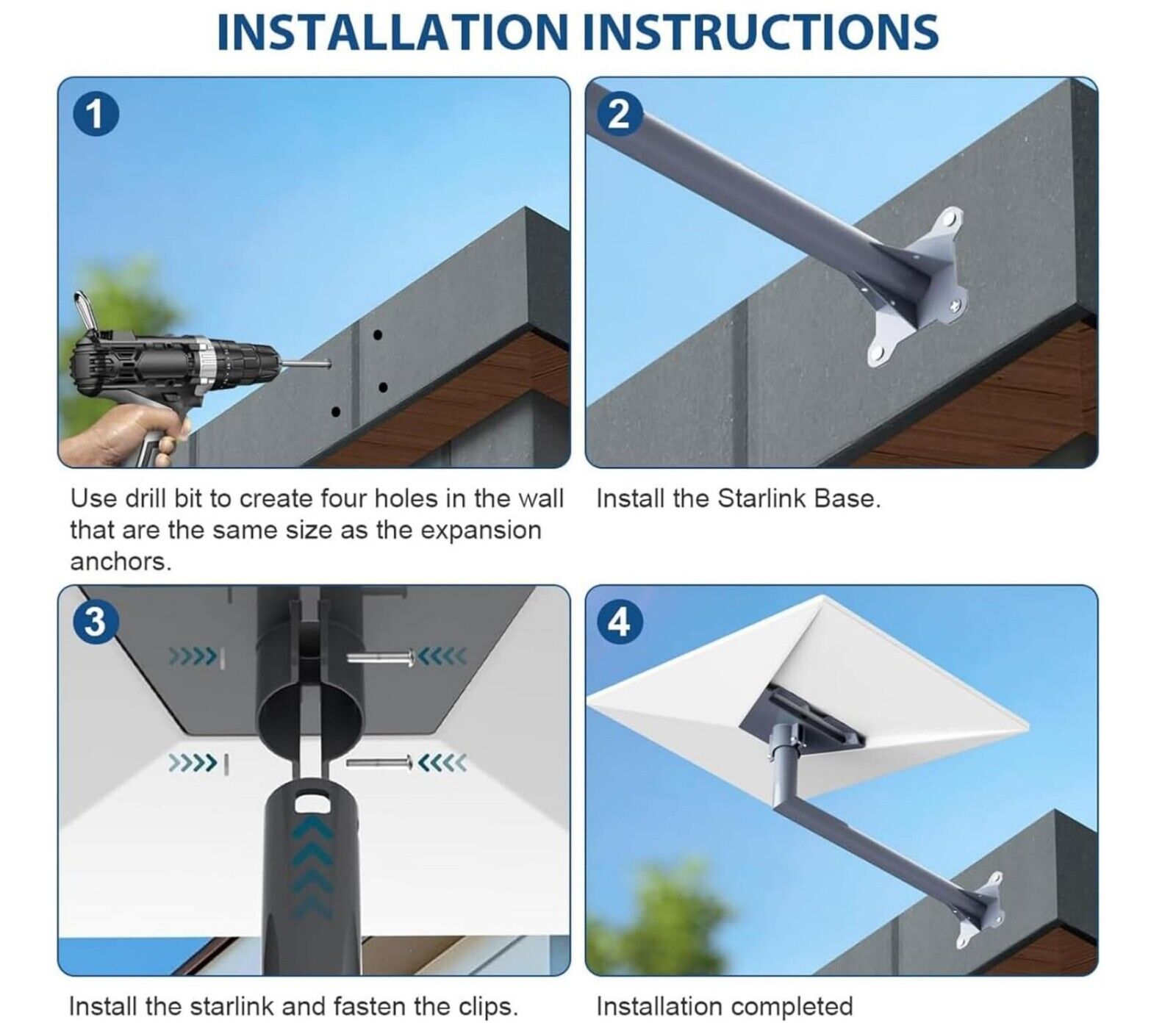 INSTALLATION INSTRUCTIONS

1

Use drill bit to create four holes in the wall that are the same size as the expansion anchors.

2

Install the Starlink Base.

3

Install the starlink and fasten the clips.

4

Installation completed