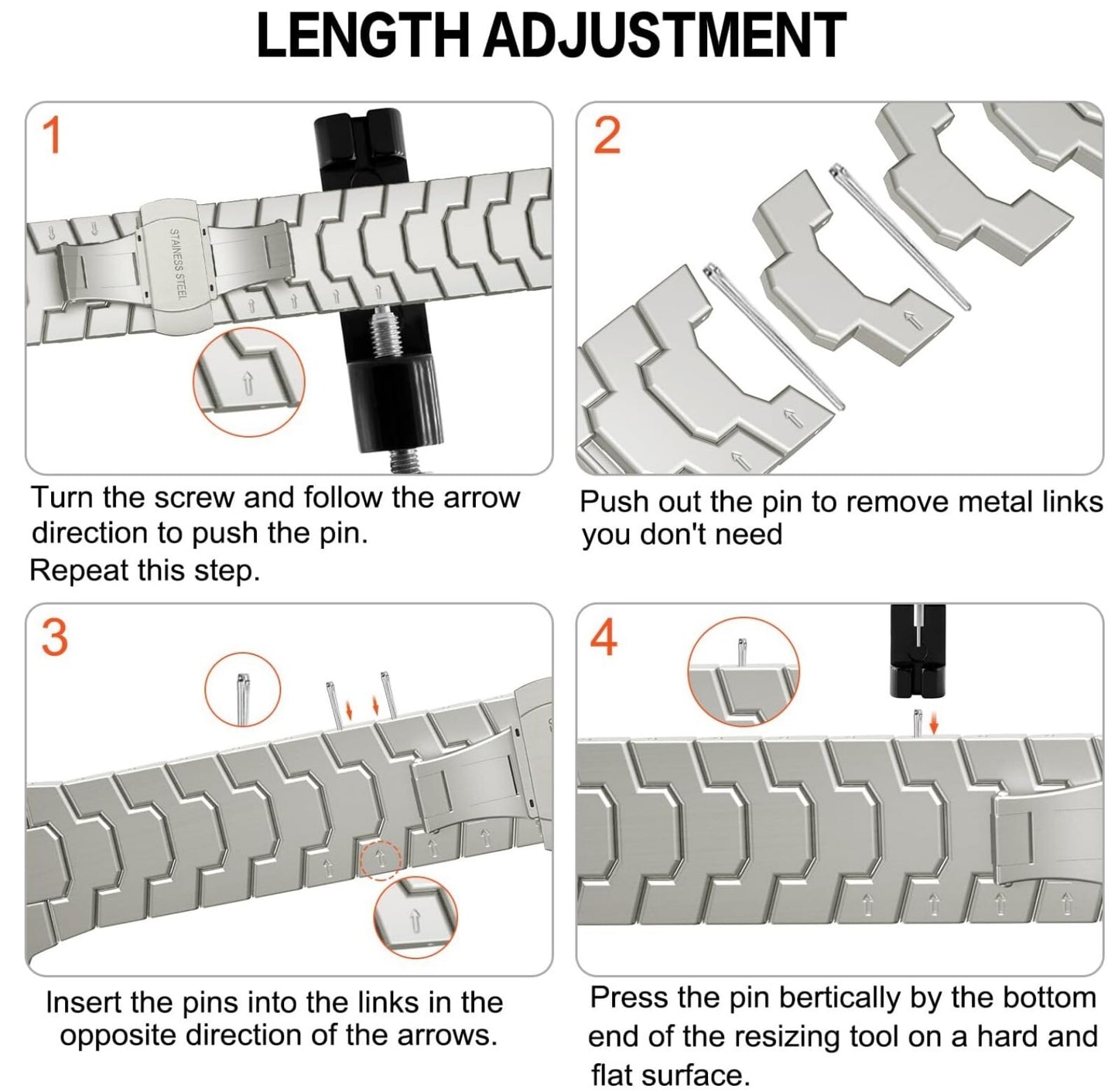 LENGTH ADJUSTMENT

1

STAINESS STEEL

Turn the screw and follow the arrow direction to push the pin.
Repeat this step.

2

Push out the pin to remove metal links you don't need

3

Insert the pins into the links in the opposite direction of the arrows.

4

Press the pin bertically by the bottom end of the resizing tool on a hard and flat surface.