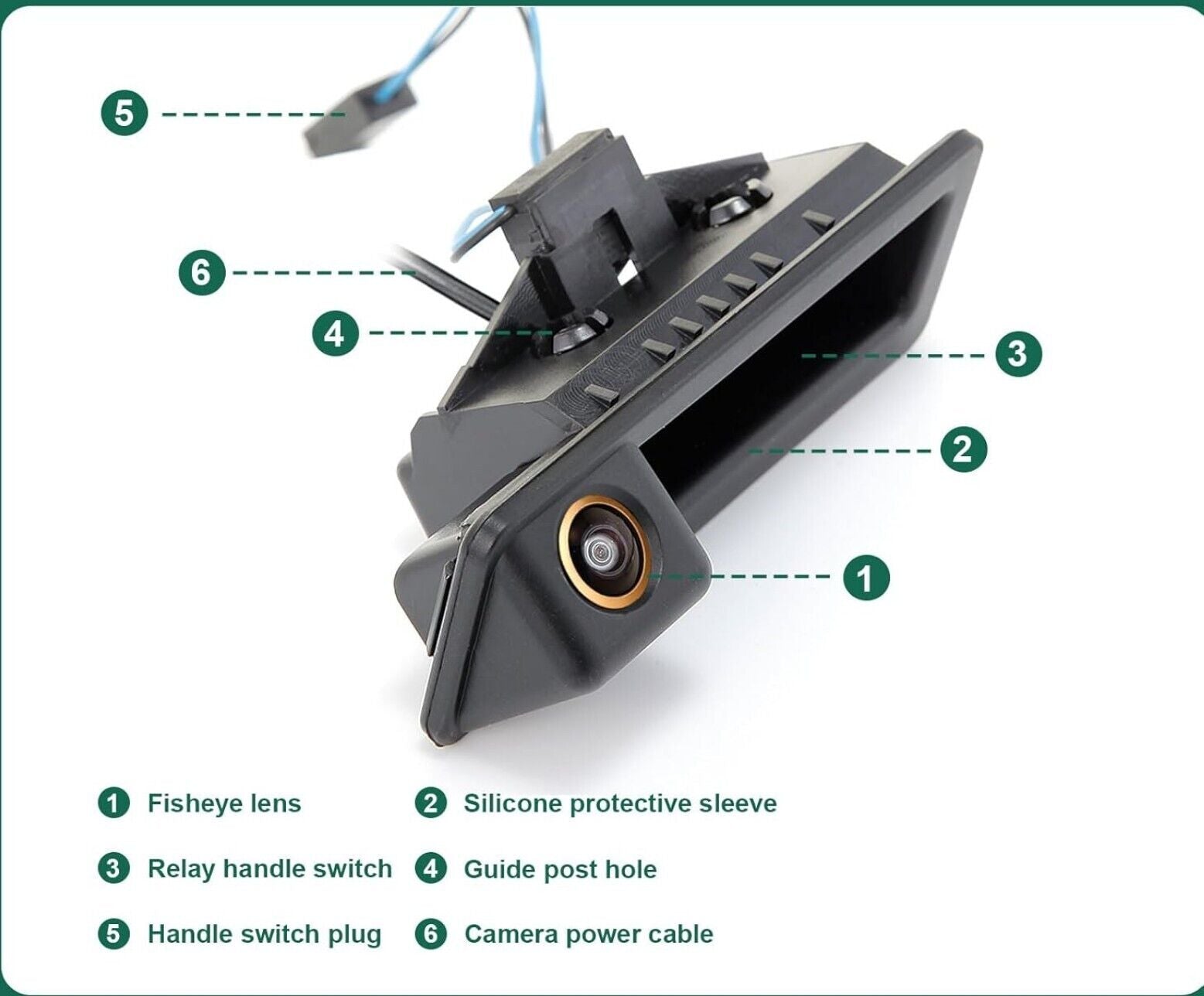 5

6

4

3

2

1

1 Fisheye lens
2 Silicone protective sleeve
3 Relay handle switch
4 Guide post hole
5 Handle switch plug
6 Camera power cable