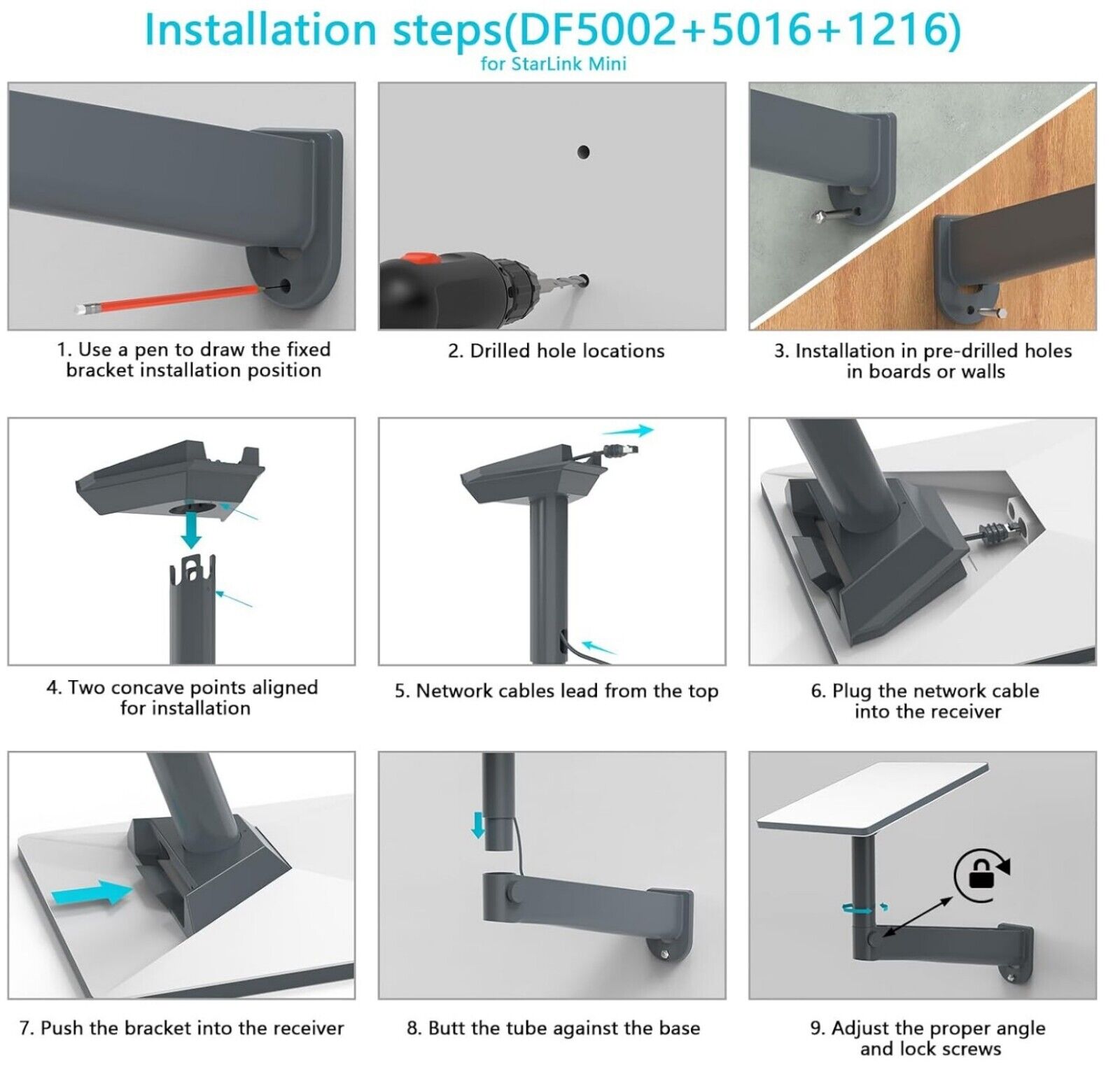 Installation steps(DF5002+5016+1216)
for StarLink Mini

1. Use a pen to draw the fixed bracket installation position

2. Drilled hole locations

3. Installation in pre-drilled holes in boards or walls

4. Two concave points aligned for installation

5. Network cables lead from the top

6. Plug the network cable into the receiver

7. Push the bracket into the receiver

8. Butt the tube against the base

9. Adjust the proper angle and lock screws