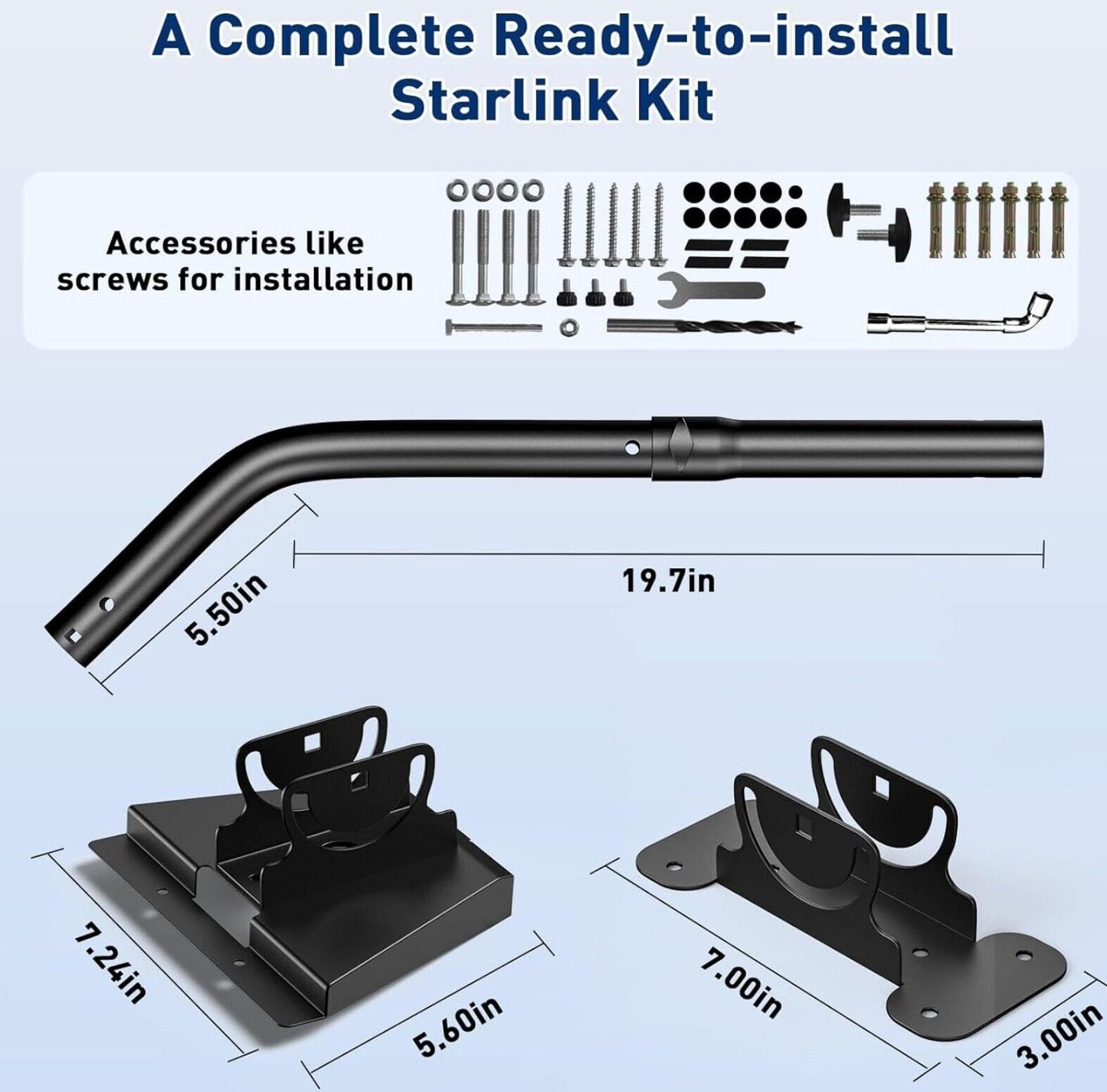 A Complete Ready-to-install Starlink Kit

Accessories like screws for installation

5.50in

19.7in

7.24in

5.60in

7.00in

3.00in