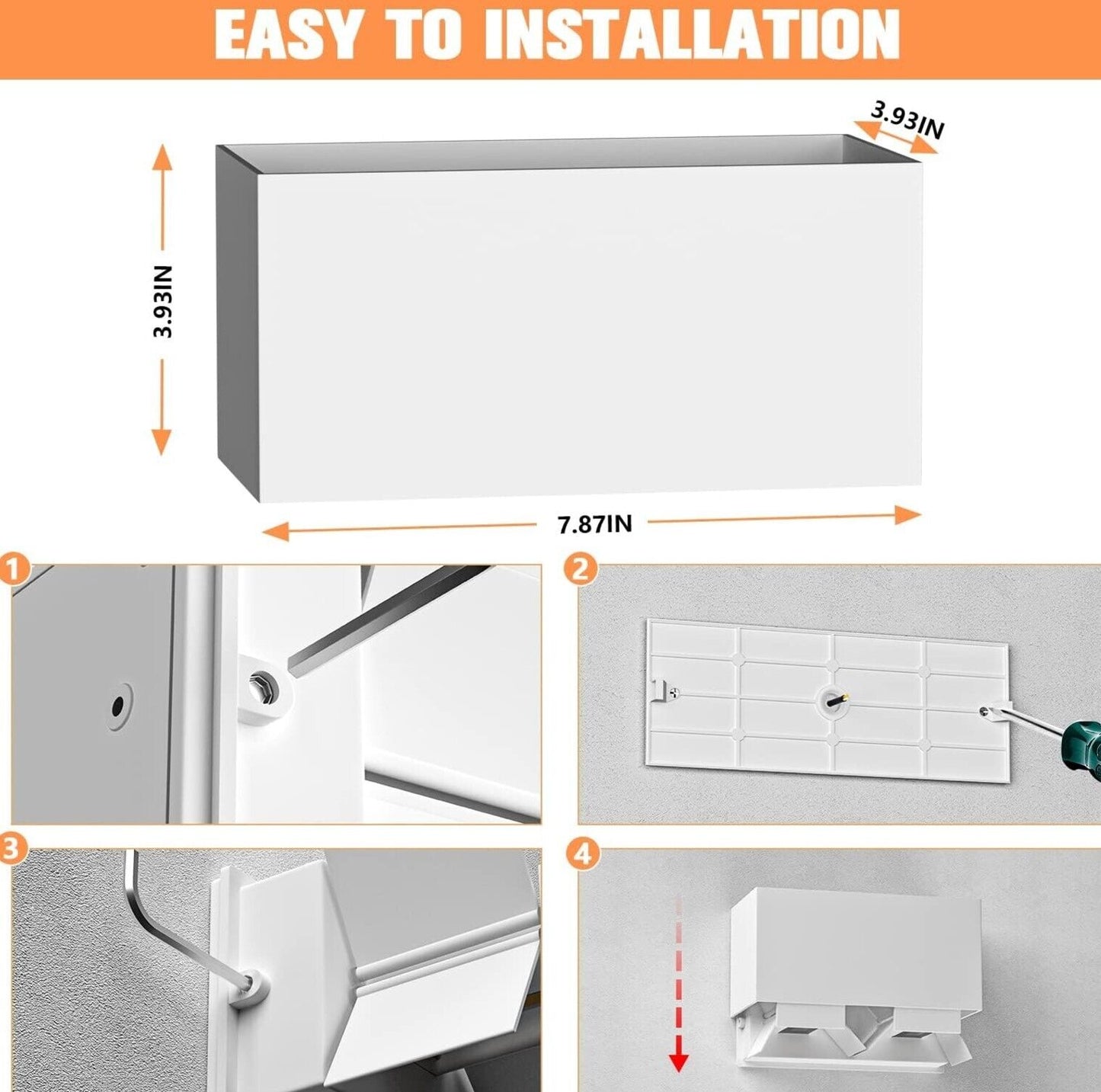 EASY TO INSTALLATION

3.93IN

3.93IN

7.87IN

1

2

3

4