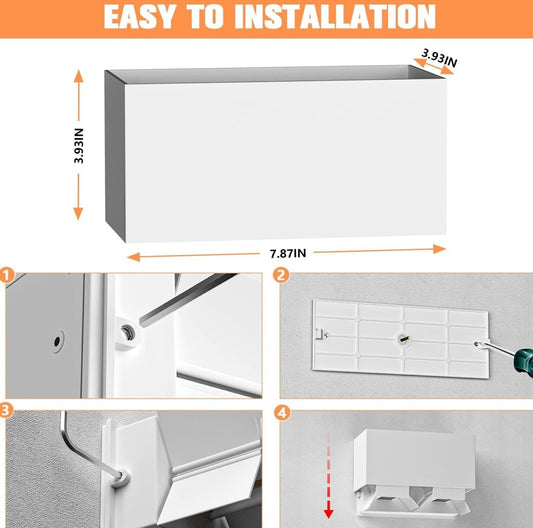 EASY TO INSTALLATION

3.93IN

3.93IN

7.87IN

1

2

3

4